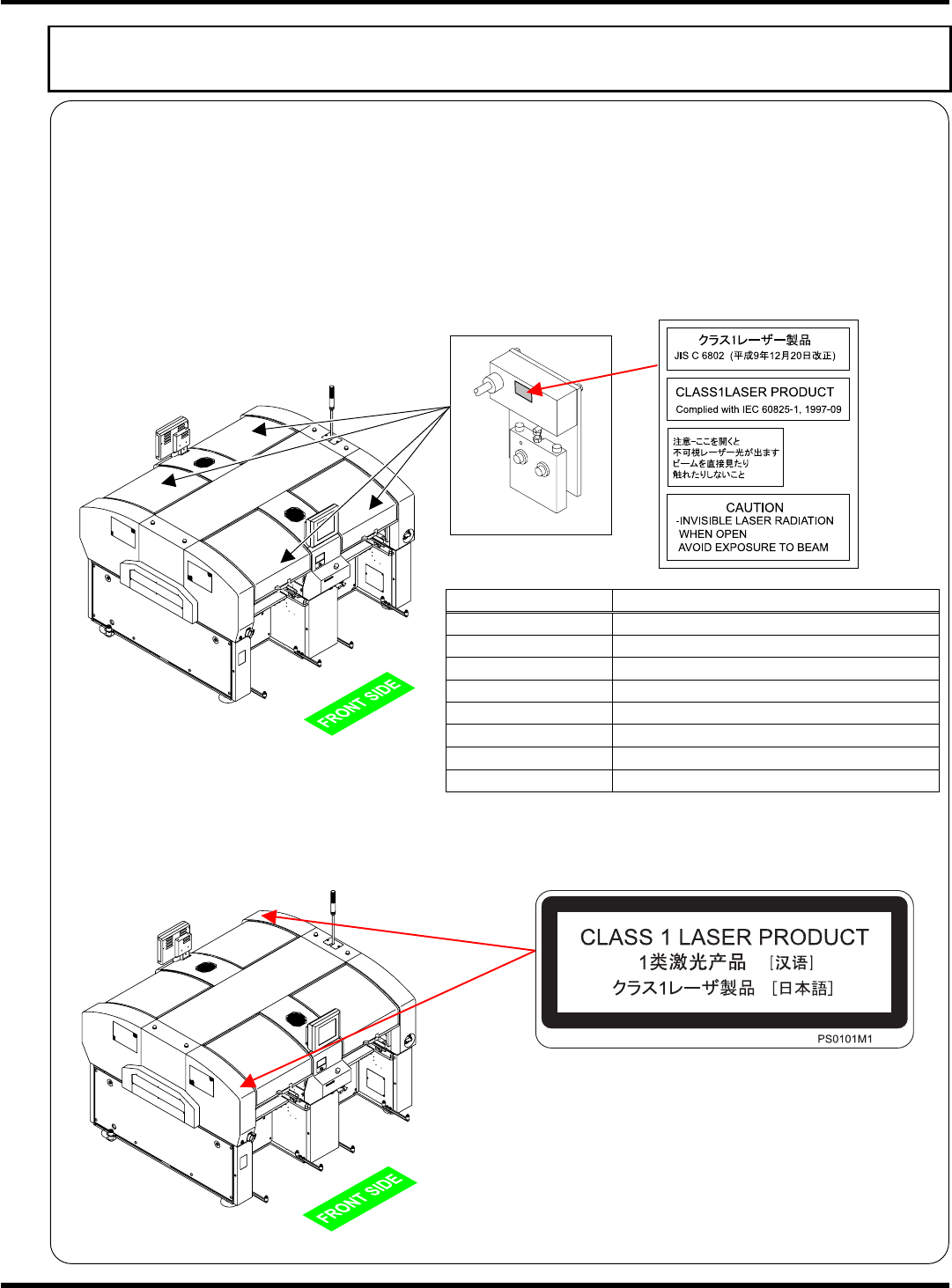 クラス1レーザー製品
JIS C 6802（平成9年12月20日改正）

CLASS1LASER PRODUCT
Complied with IEC 60825-1, 1997-09

注意−ここを開くと
不可視レーザー光が出ます
ビームを直接見たり
触れたりしないこと

CAUTION
-INVISIBLE LASER RADIATION
WHEN OPEN
AVOID EXPOSURE TO BEAM

FRONT SIDE

CLASS 1 LASER PRODUCT
1类激光产品 ［汉语］
クラス1レーザ製品 ［日本語］

PS0101M1

FRONT SIDE