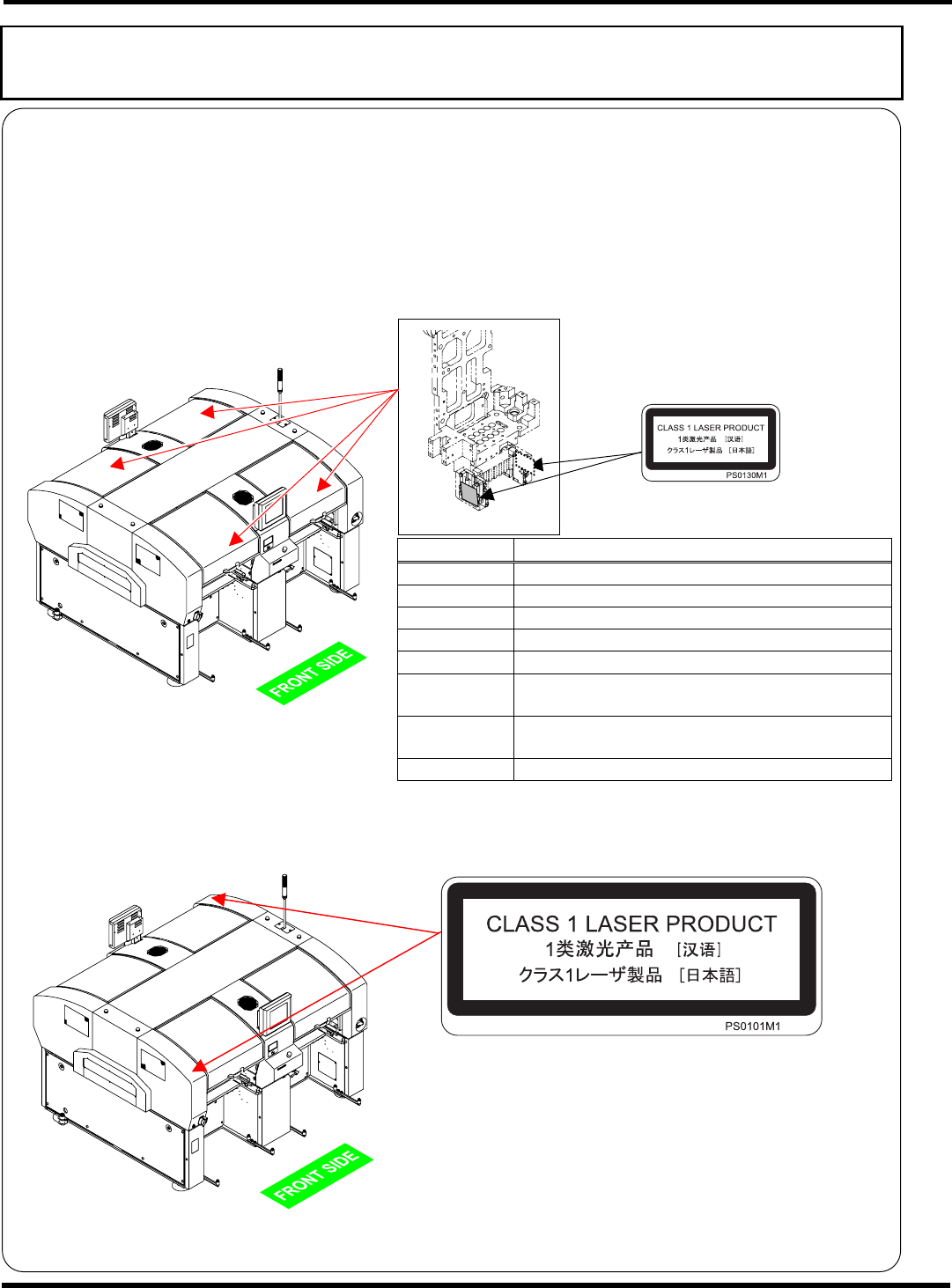 CLASS 1 LASER PRODUCT
1类激光产品 ［汉语］
クラス1レーザ製品 ［日本語］
PS0130M1

FRONT SIDE

CLASS 1 LASER PRODUCT
1类激光产品 ［汉语］
クラス1レーザ製品 ［日本語］
PS0101M1

FRONT SIDE