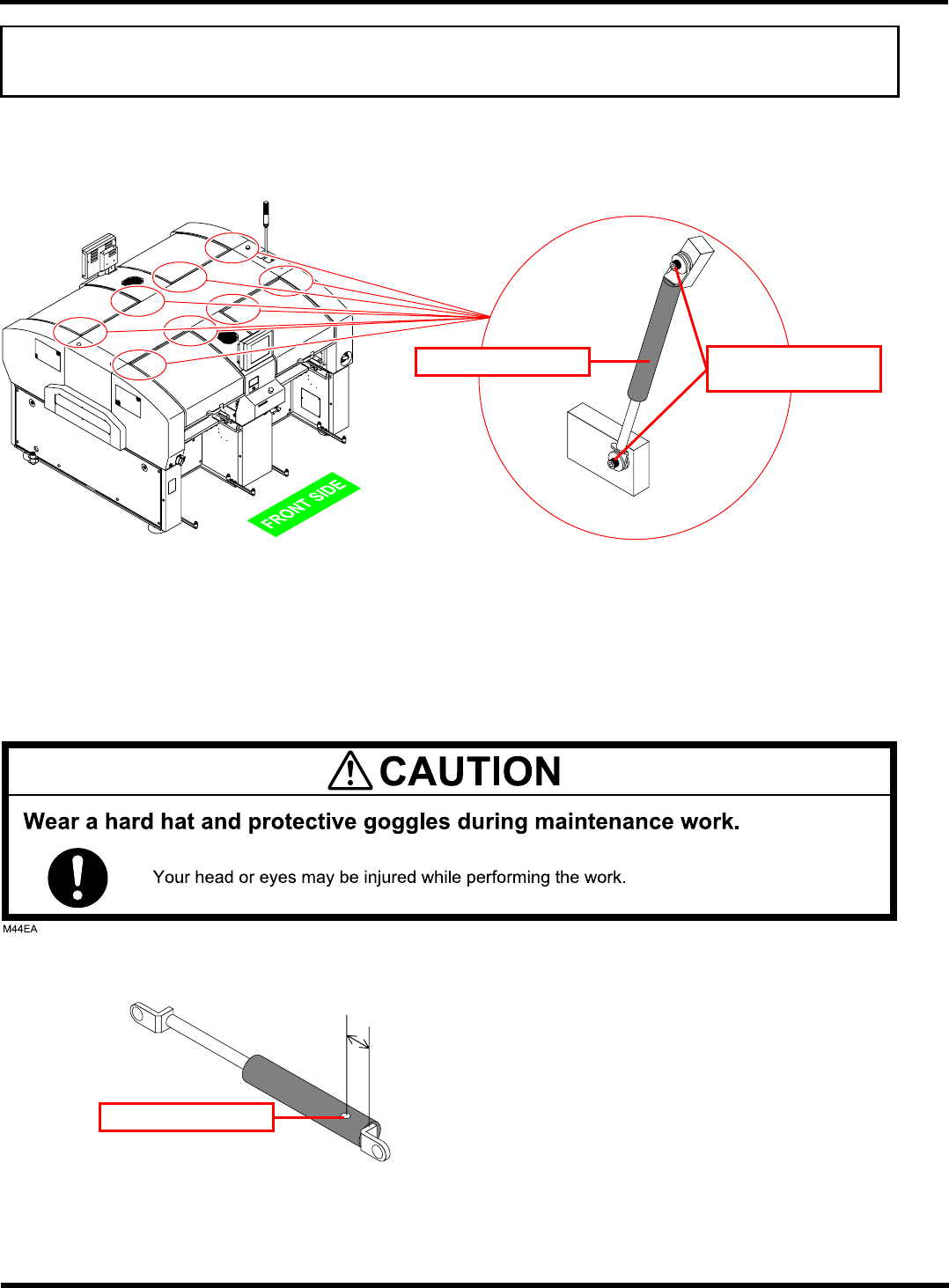 FRONT SIDE

CAUTION

Wear a hard hat and protective goggles during maintenance work.

Your head or eyes may be injured while performing the work.

M44EA