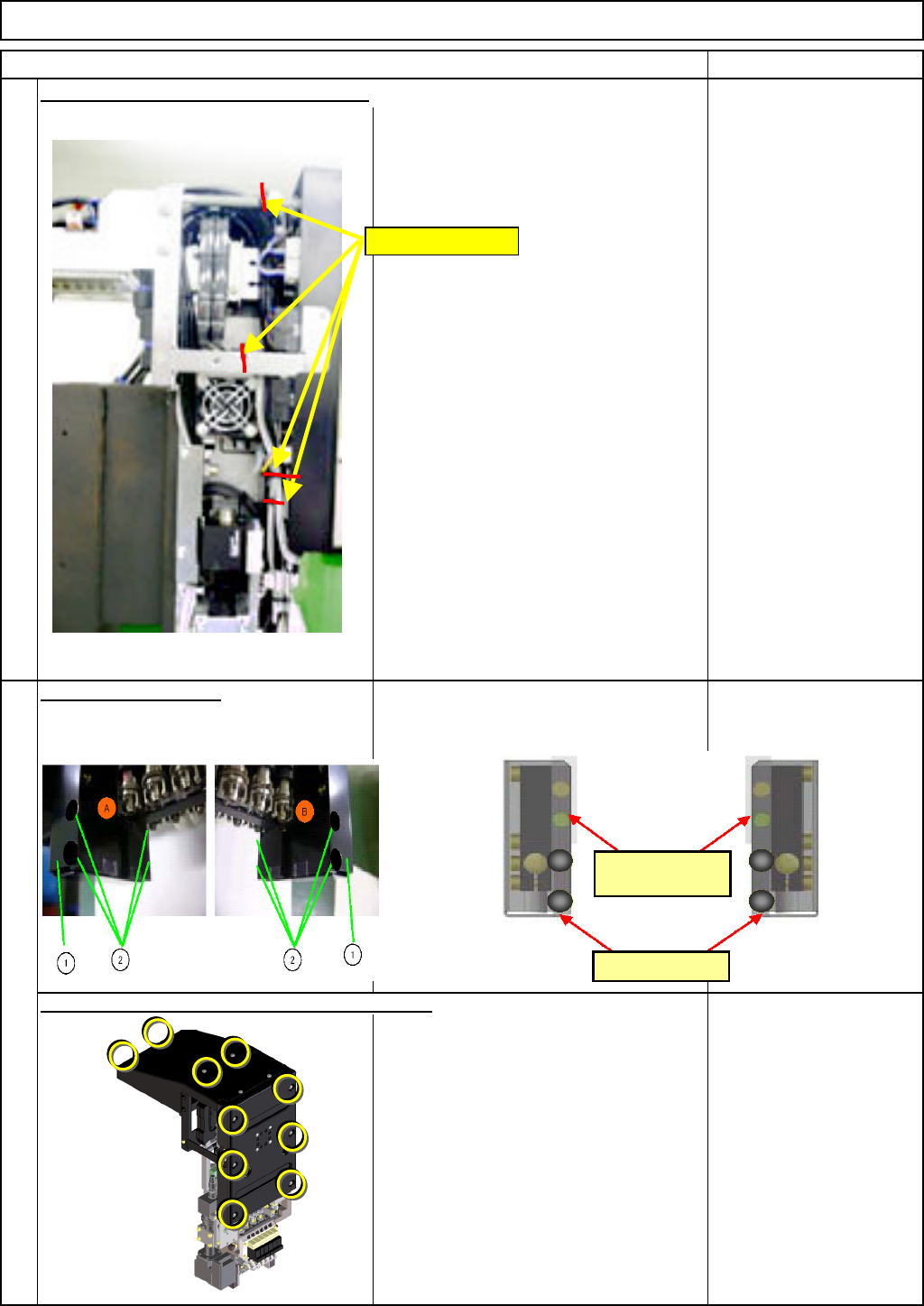 A

B

①

②

②

①