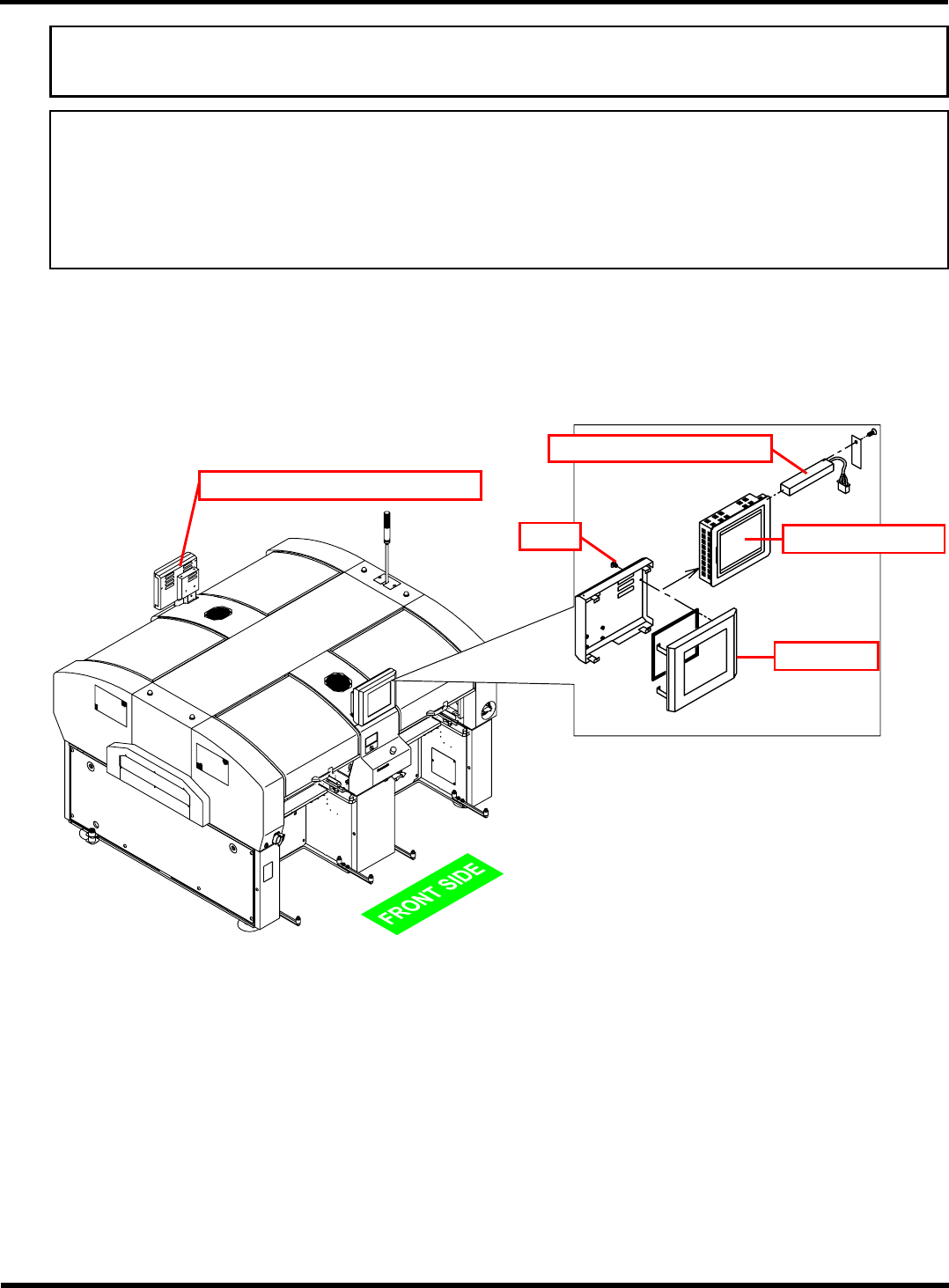 FRONT SIDE