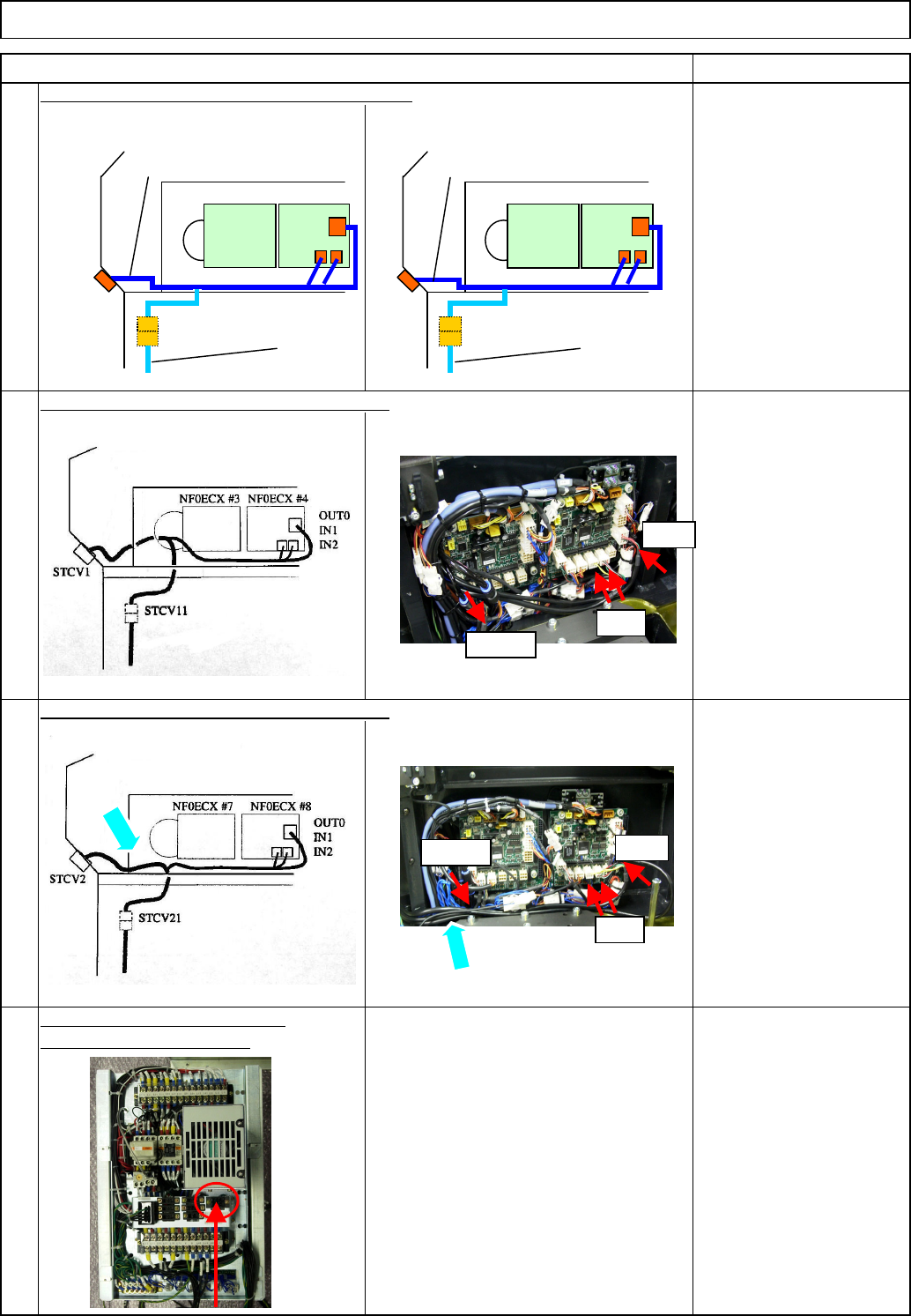 NF0ECX #3
NF0ECX #4
OUT0
IN1
IN2
STCV1
STCV11

NF0ECX #7
NF0ECX #8
OUT0
IN1
IN2
STCV2
STCV21