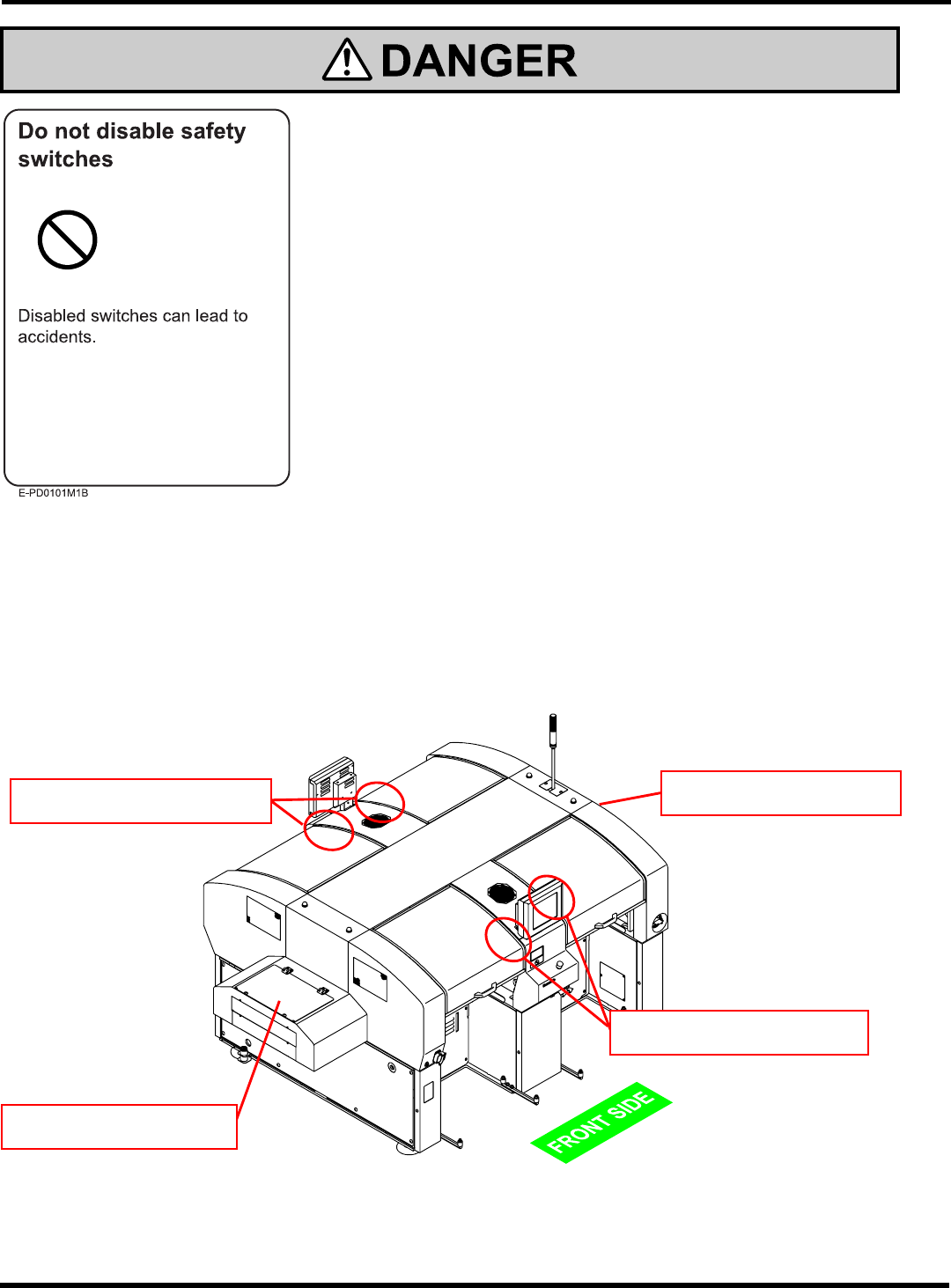 DANGER

Do not disable safety switches

Disabled switches can lead to accidents.

E-PD0101M1B

FRONT SIDE