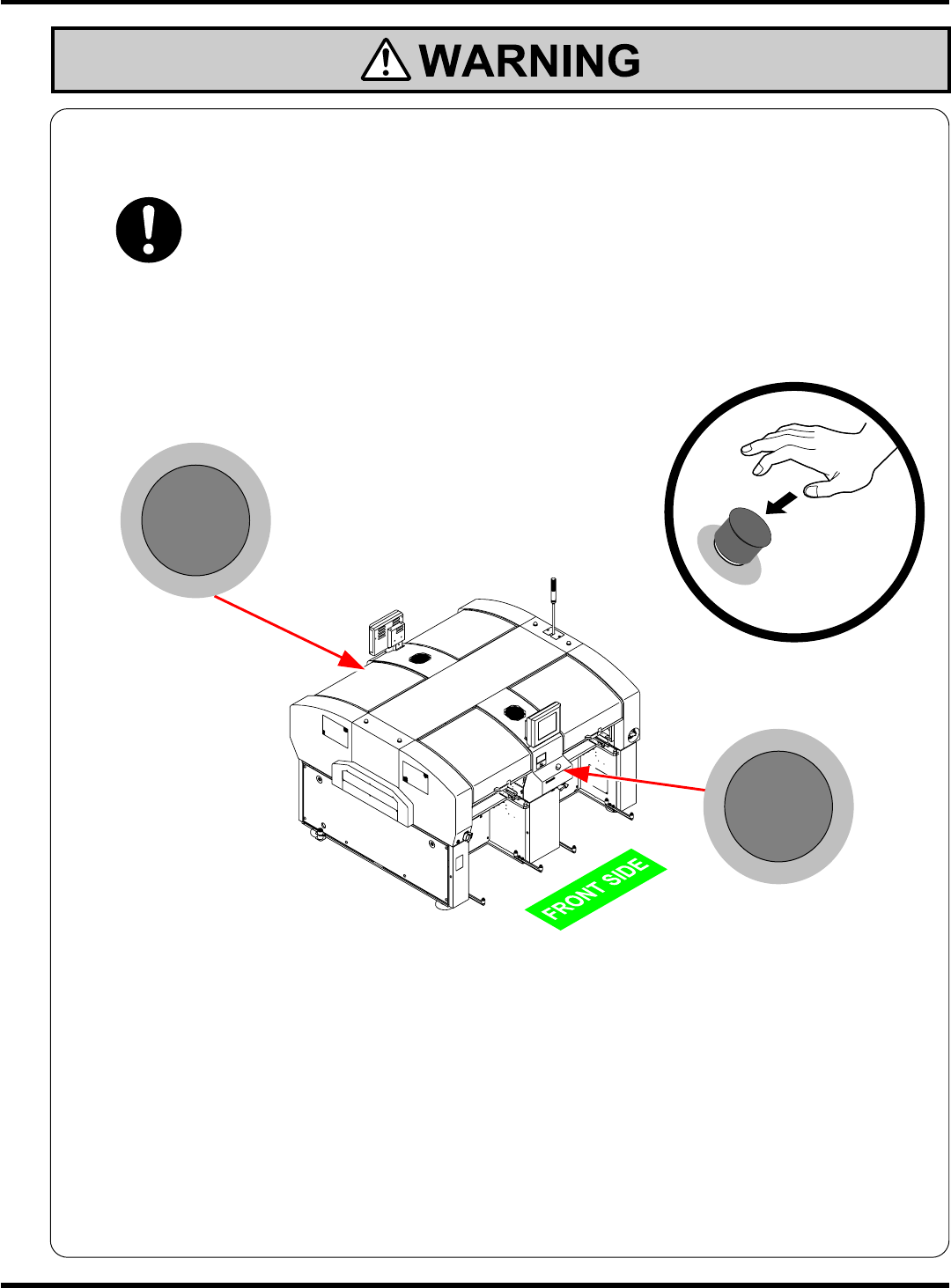 WARNING

FRONT SIDE