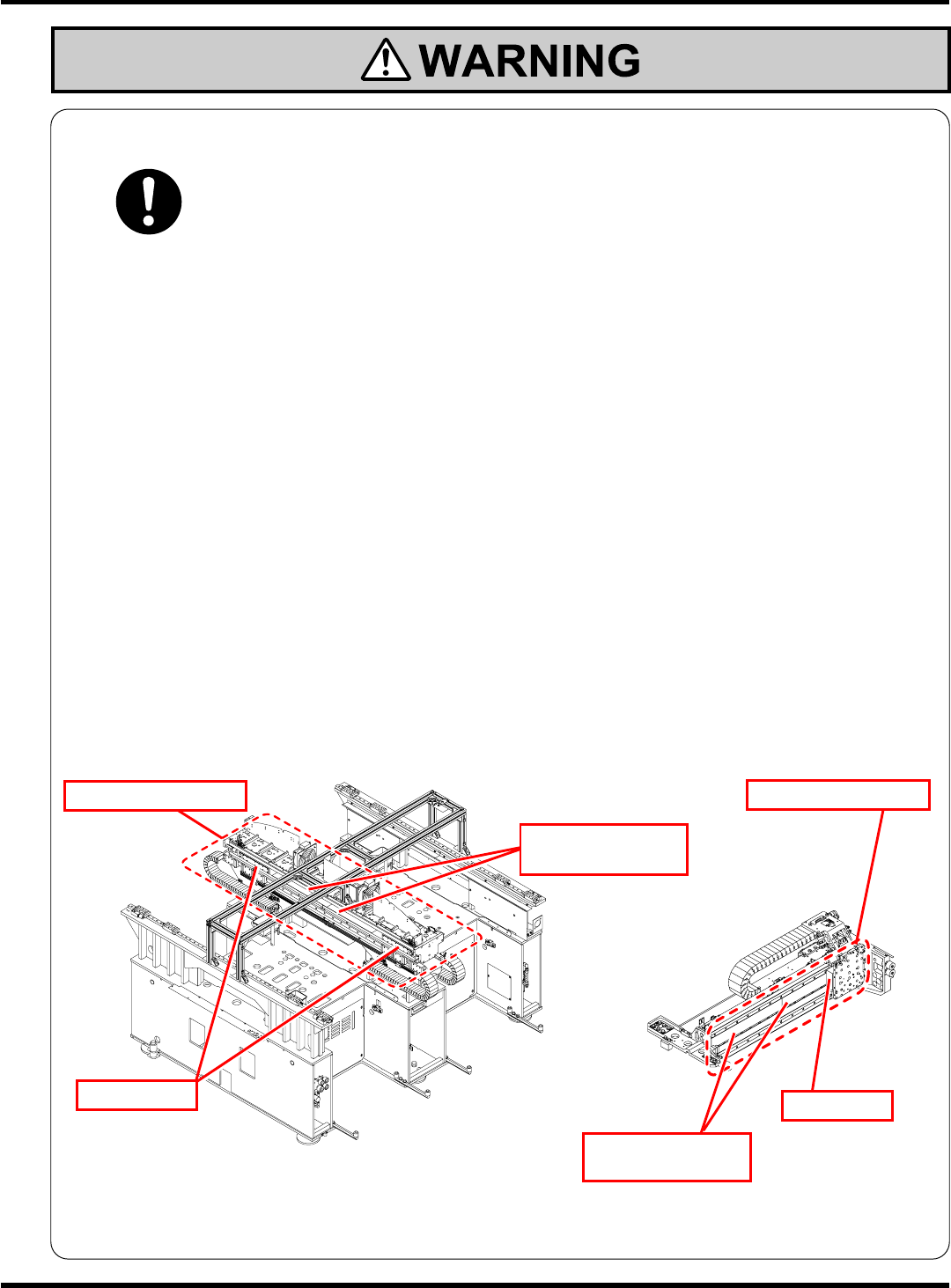 WARNING