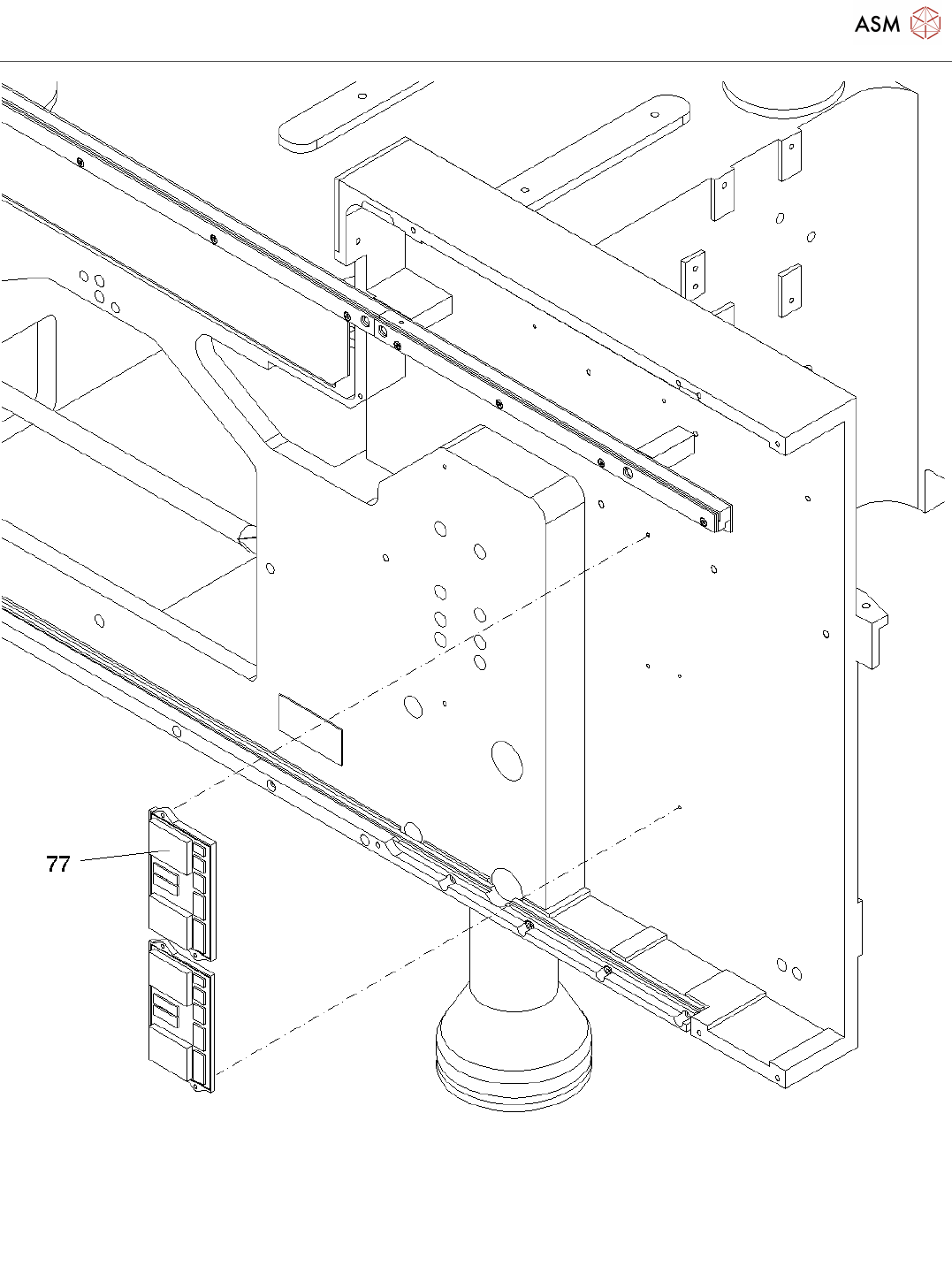 ASM

77