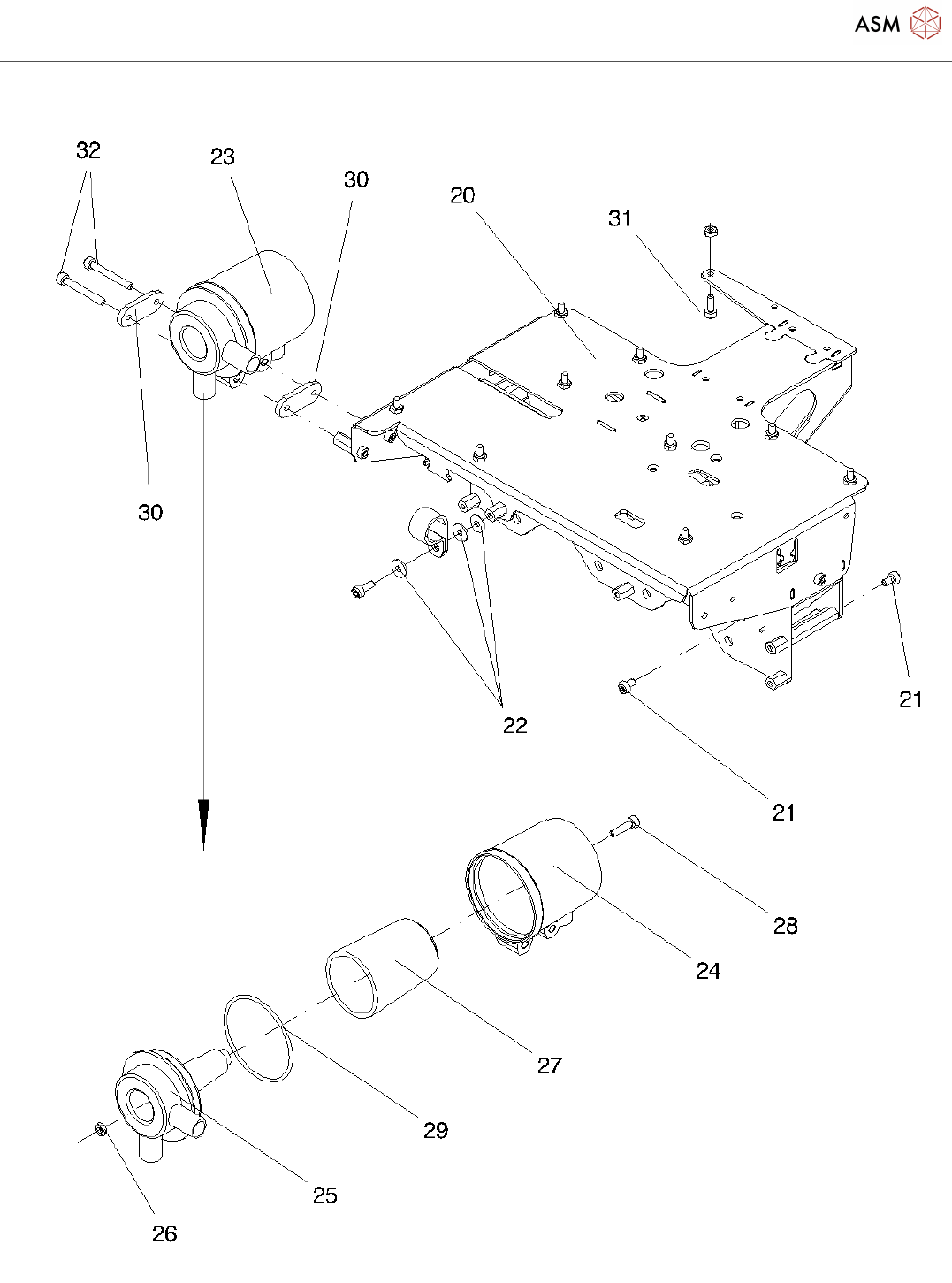 ASM

32
23
30
20
31
30
22
21
21
28
24
27
29
25
26