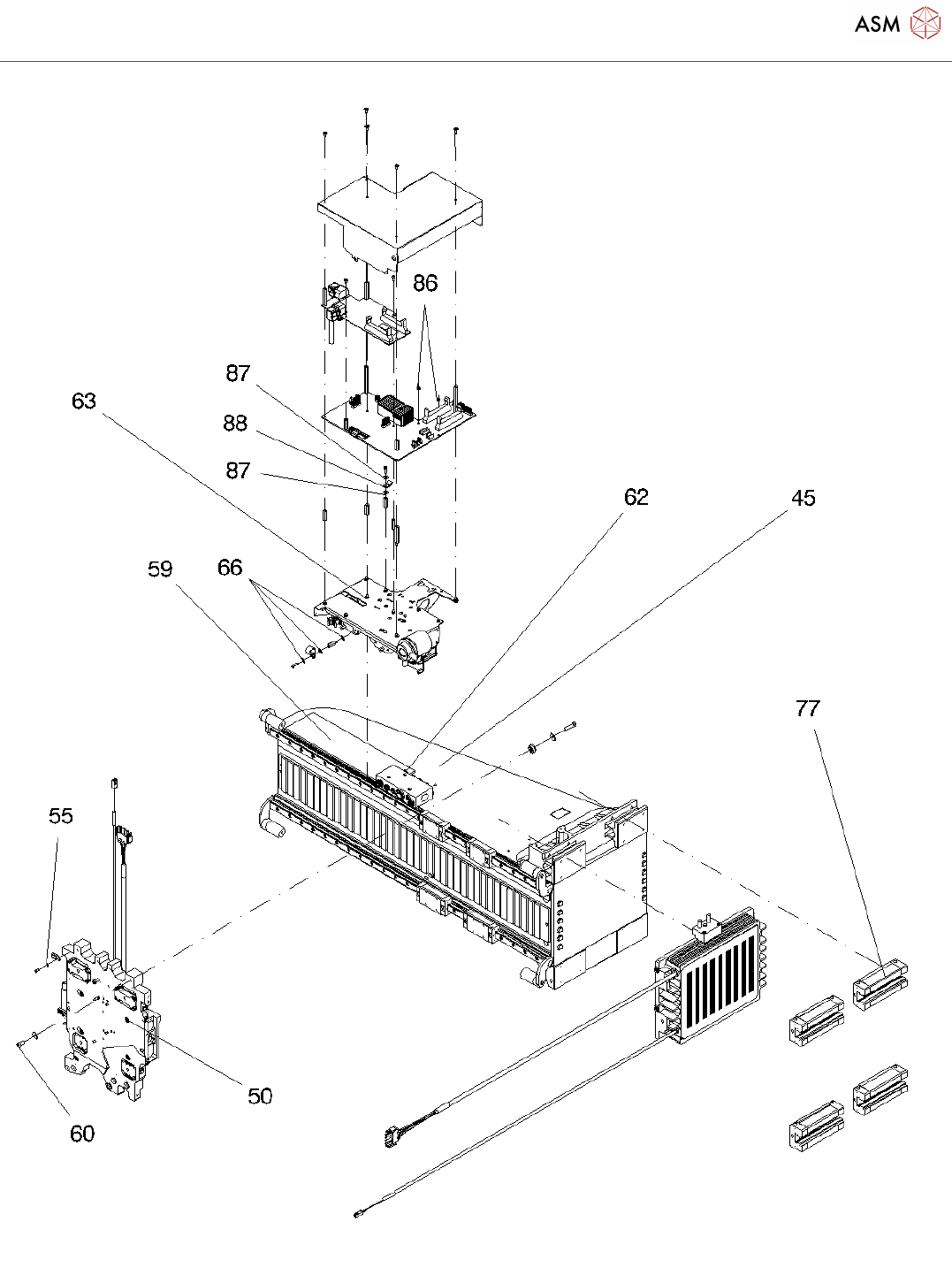 ASM

86

87

63

88

87

62

45

59

66

77

55

50

60