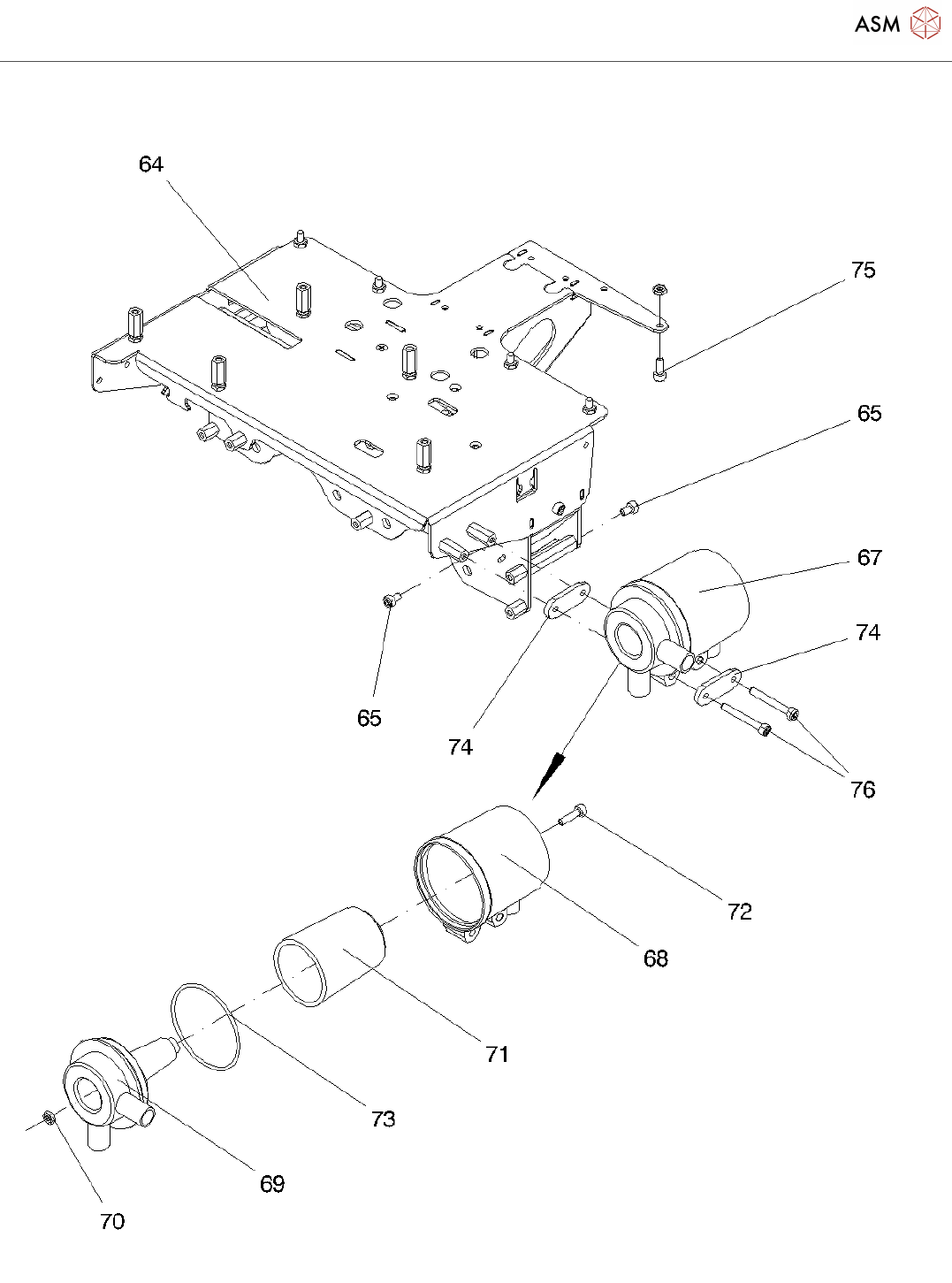 ASM

64
75
65
67
74
65
74
76
72
68
71
73
69
70