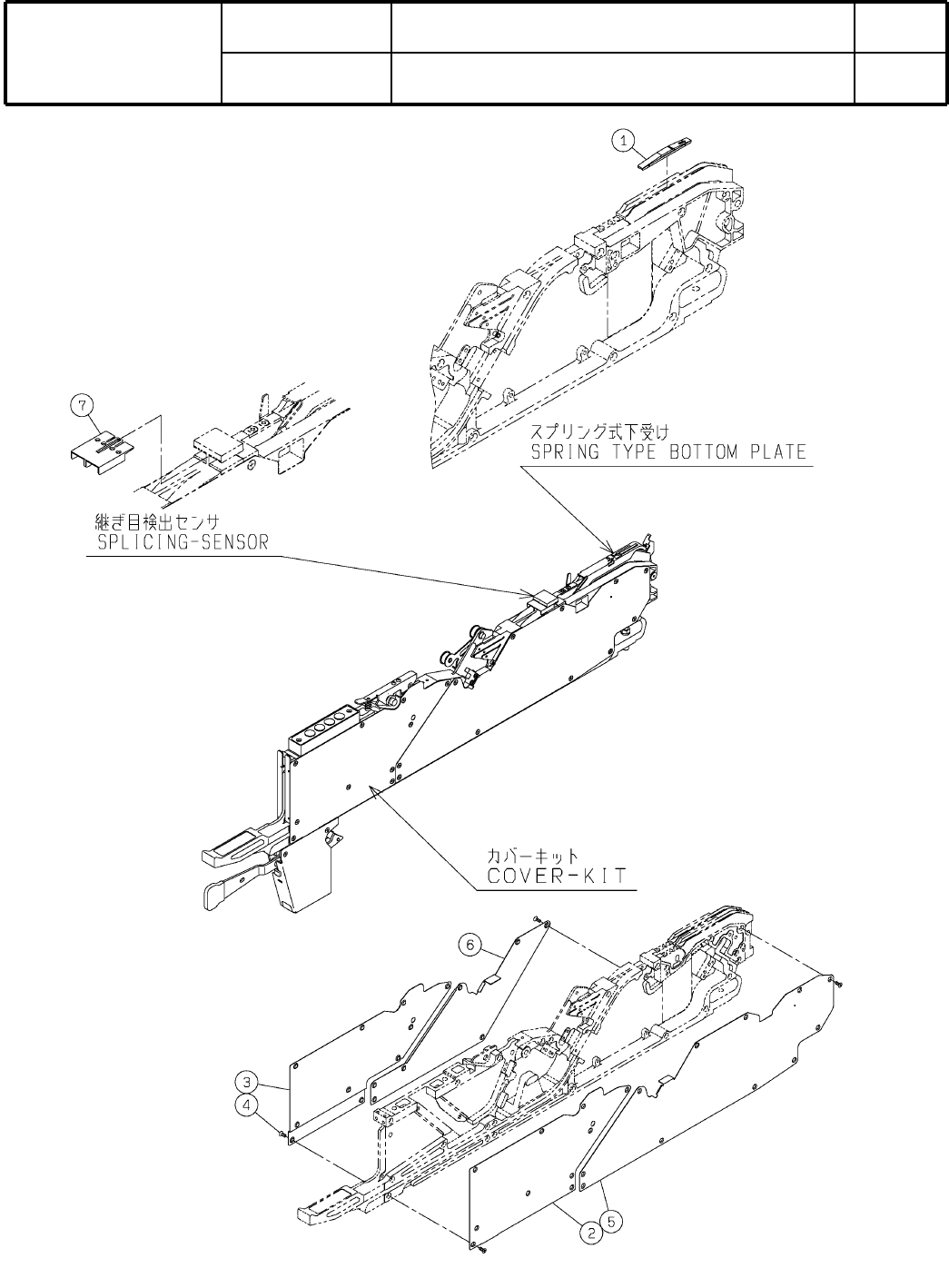 1

7

スプリング式下受け
SPRING TYPE BOTTOM PLATE

継ぎ目検出センサ
SPLICING-SENSOR

カバーキット
COVER-KIT

6

3

4

2

5