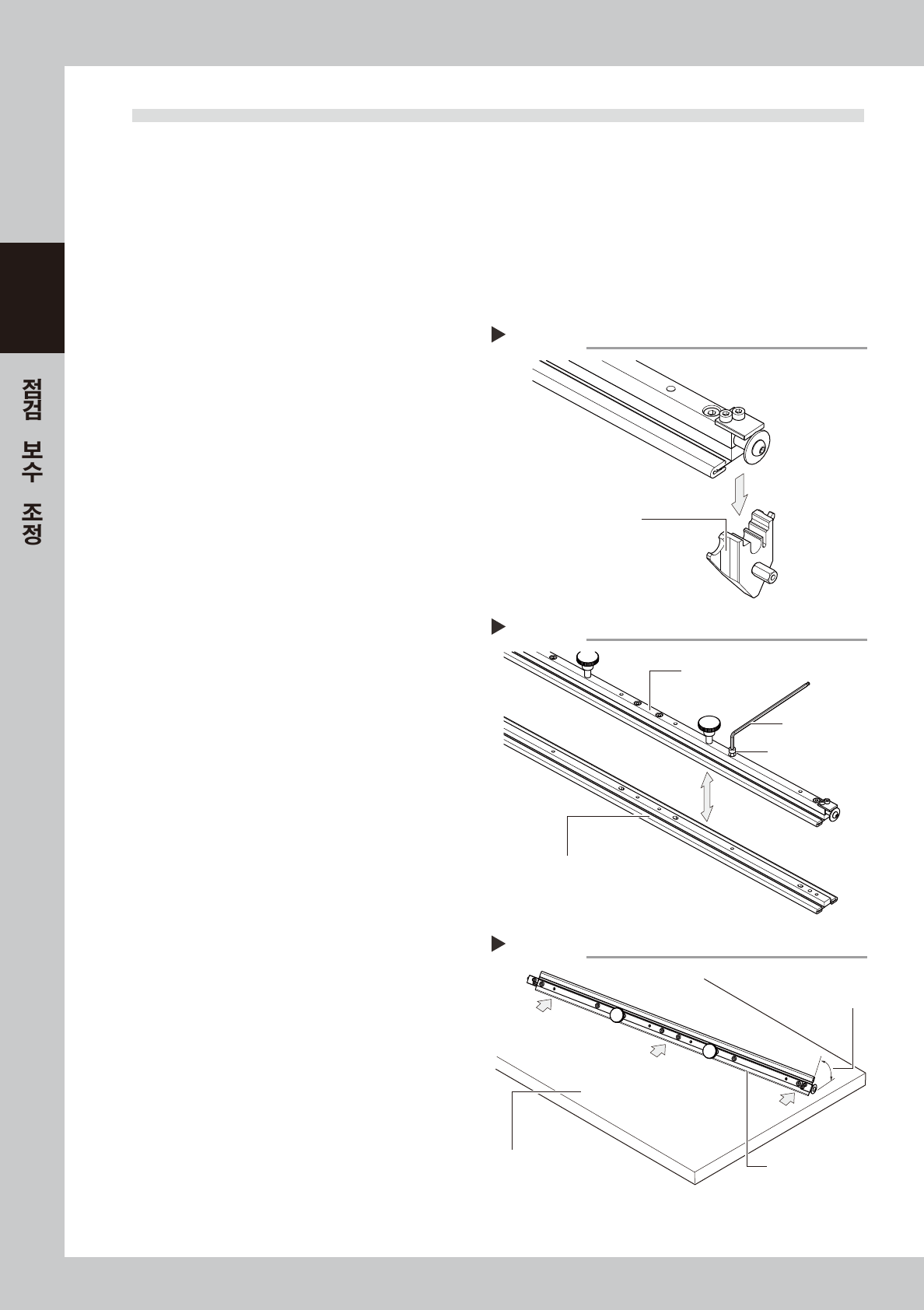 점검 보수 조정