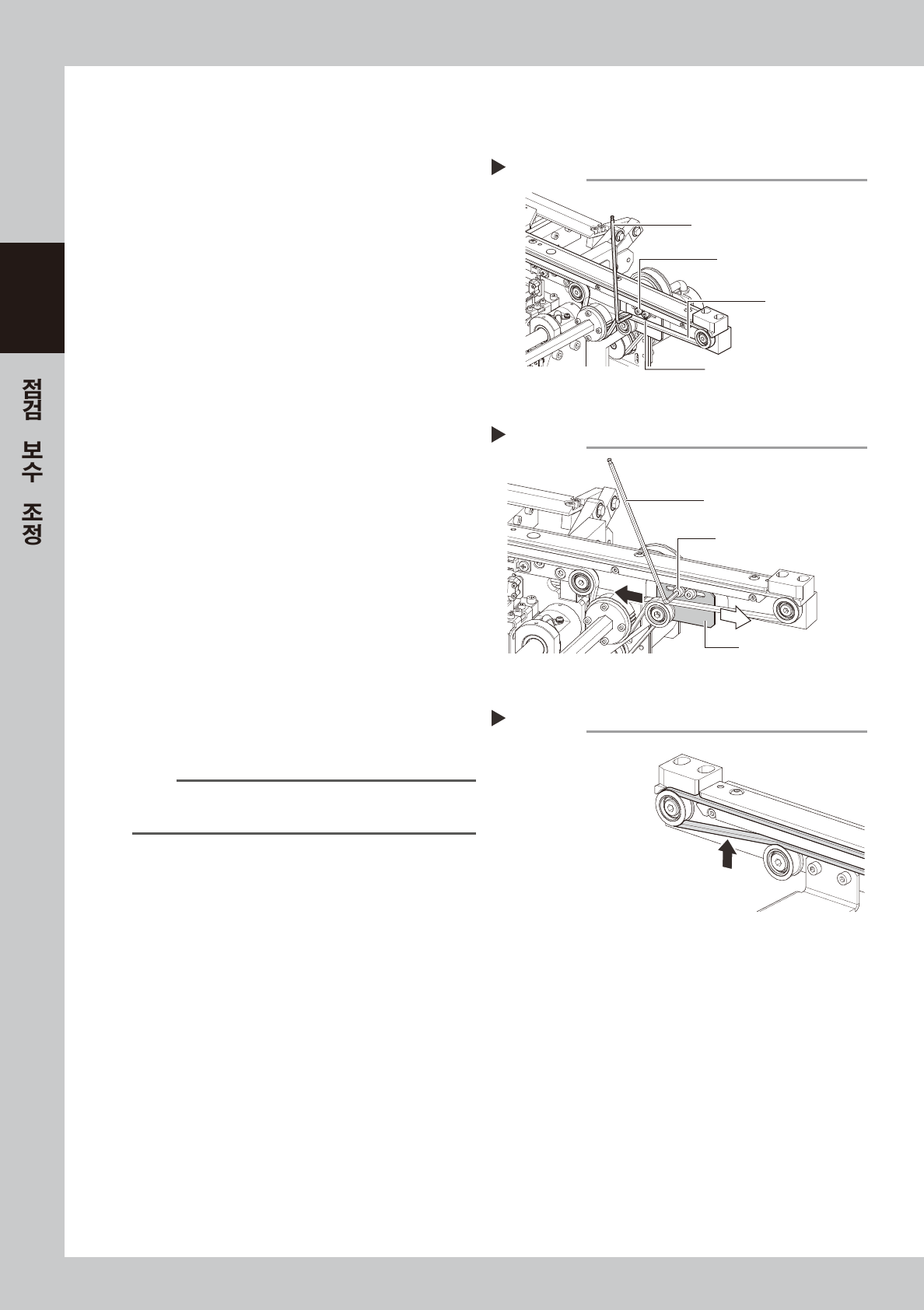 점검 보수 조정