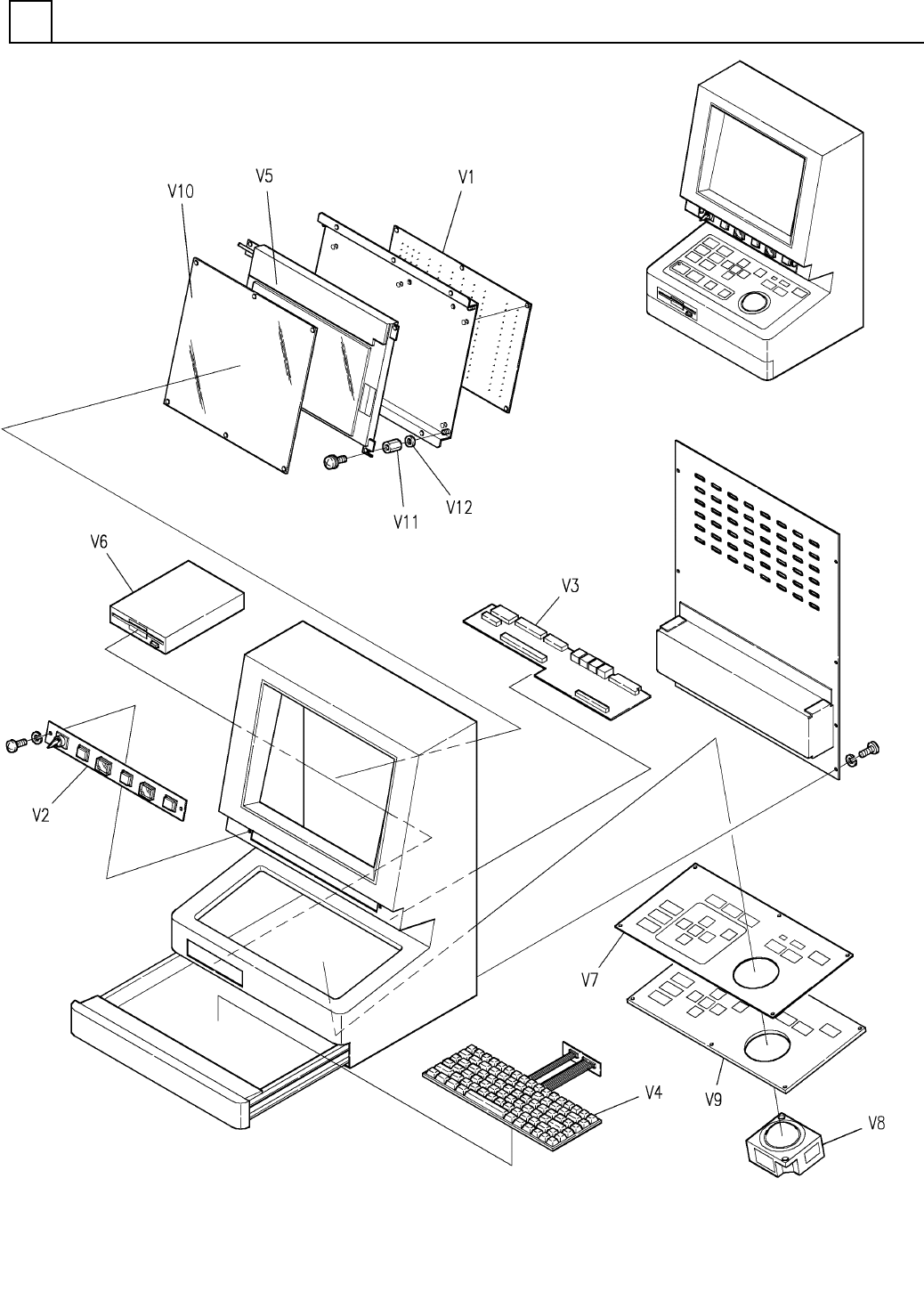 V10
V5
V1
V11
V12
V6
V3
V2
V7
V9
V4
V8