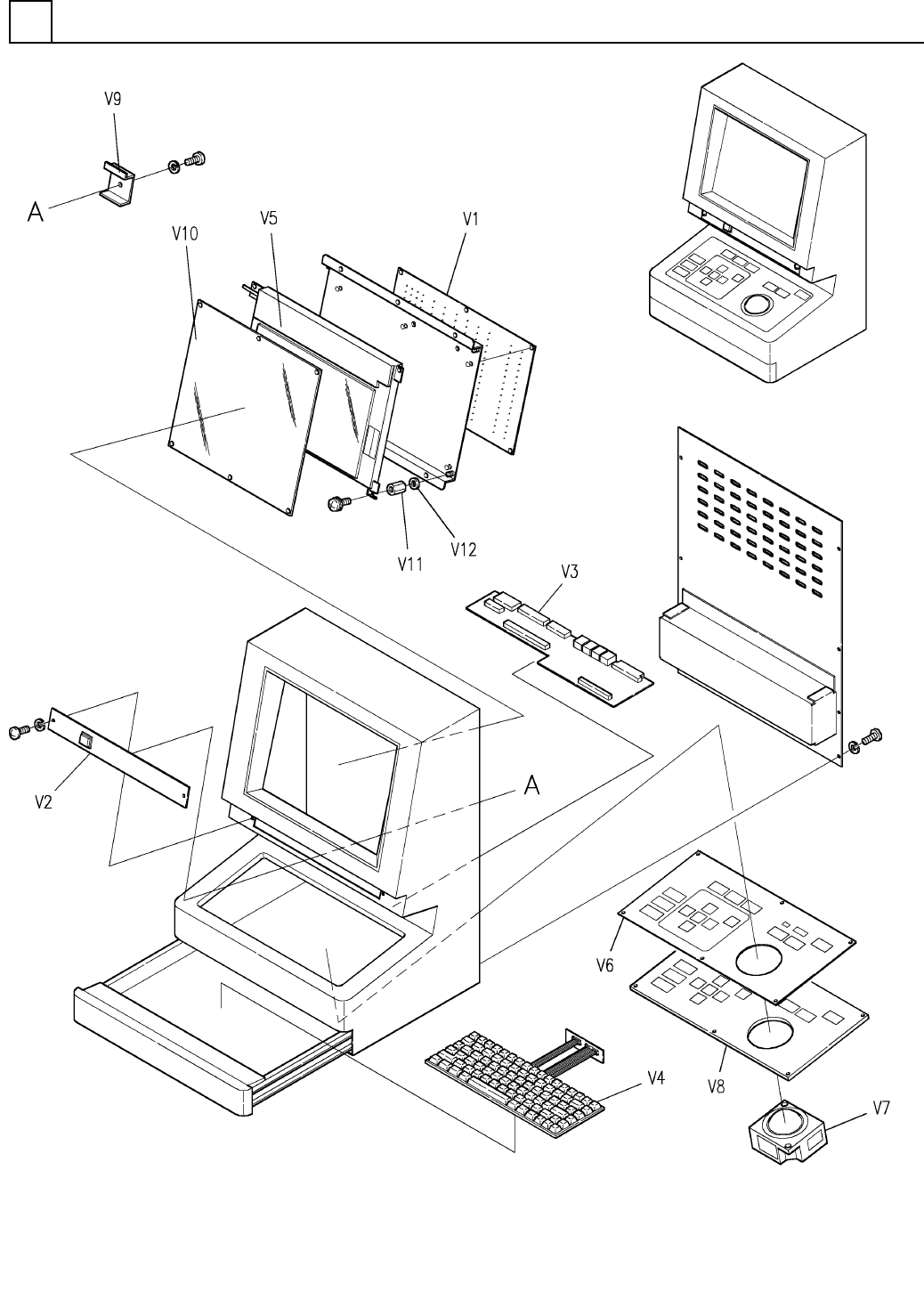 V9
A
V10
V5
V1
V11
V12
V3
V2
A
V6
V8
V4
V7