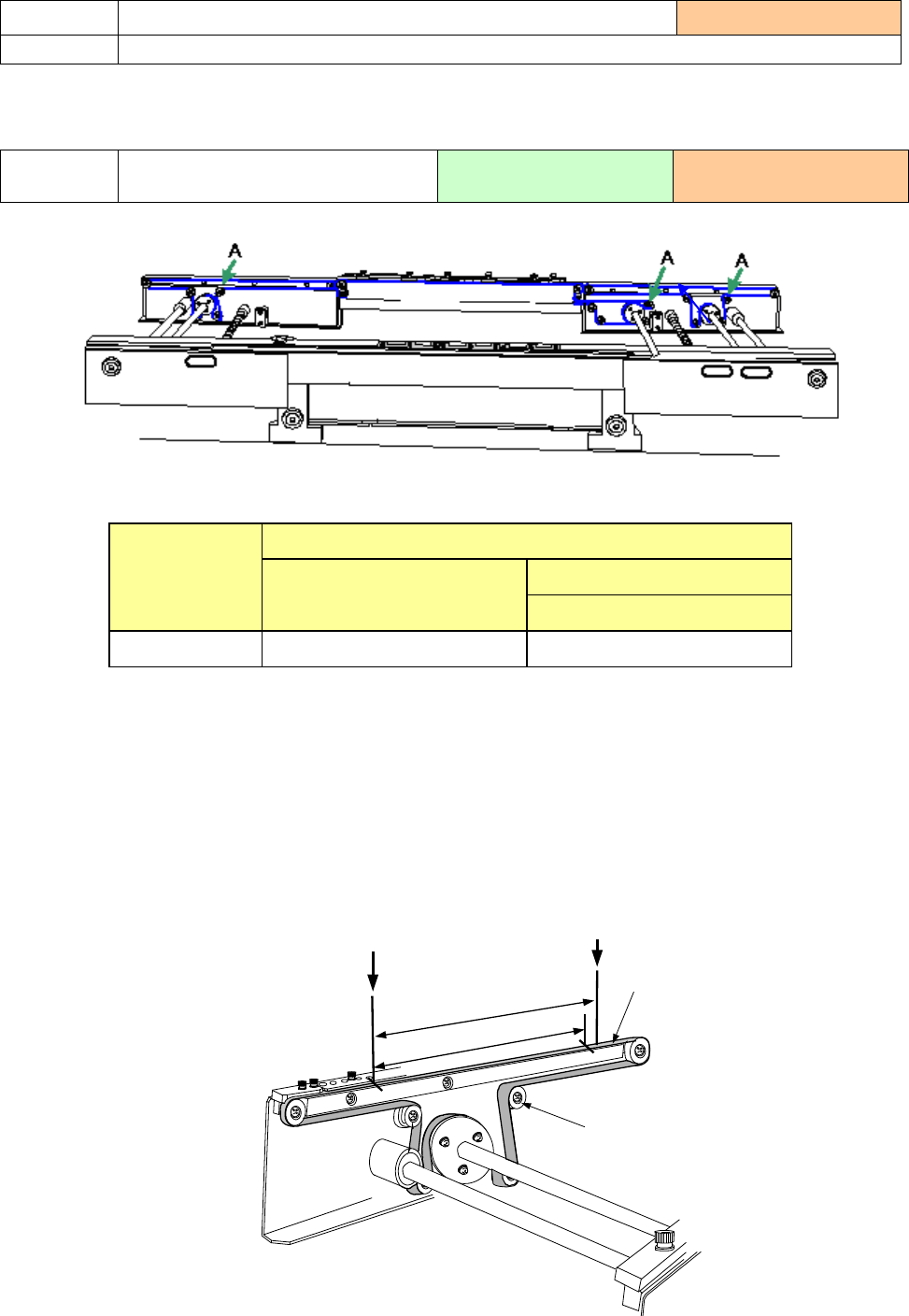 A

A

A