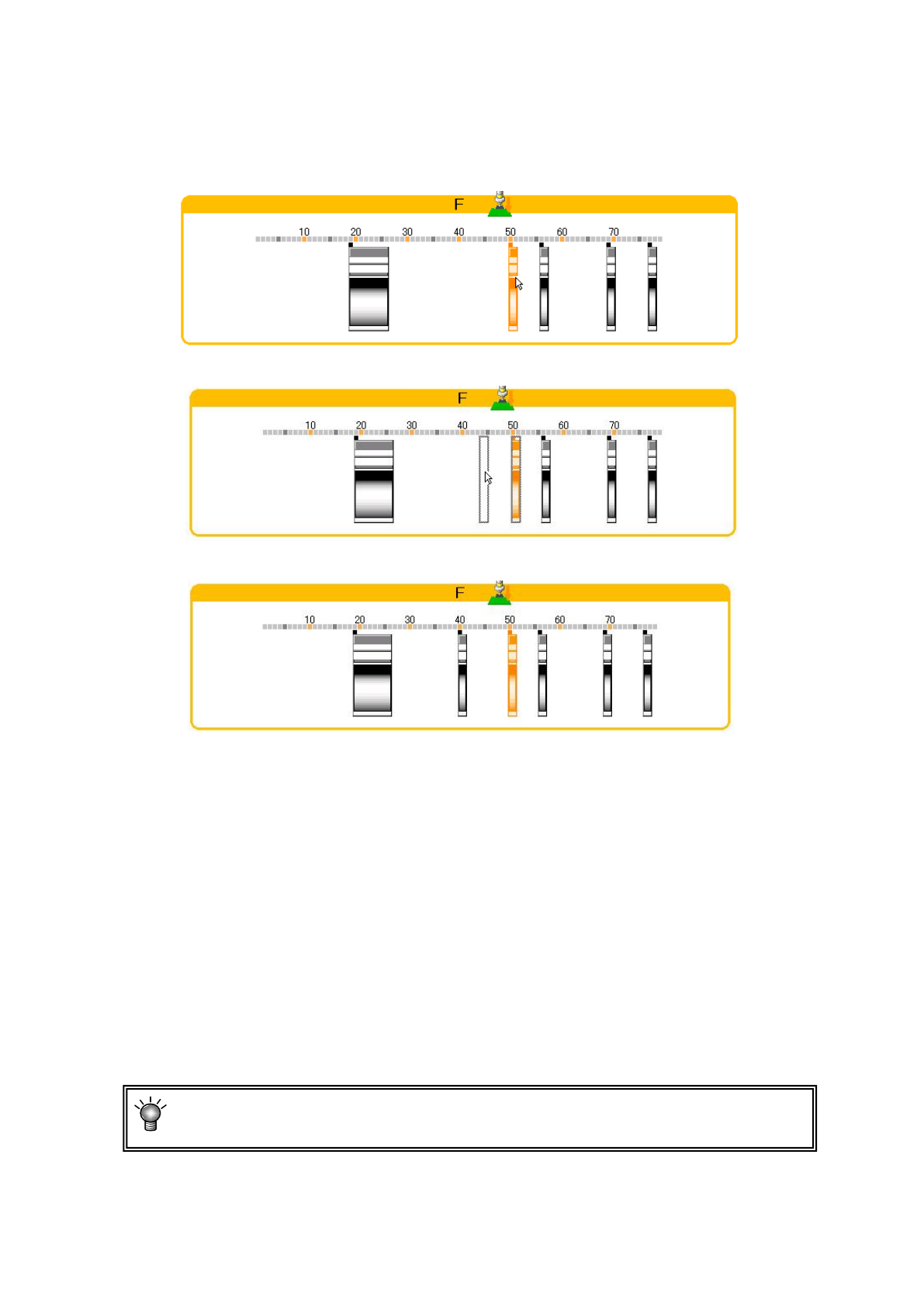 F

10 20 30 40 50 60 70

F

10 20 30 40 50 60 70

F

10 20 30 40 50 60 70