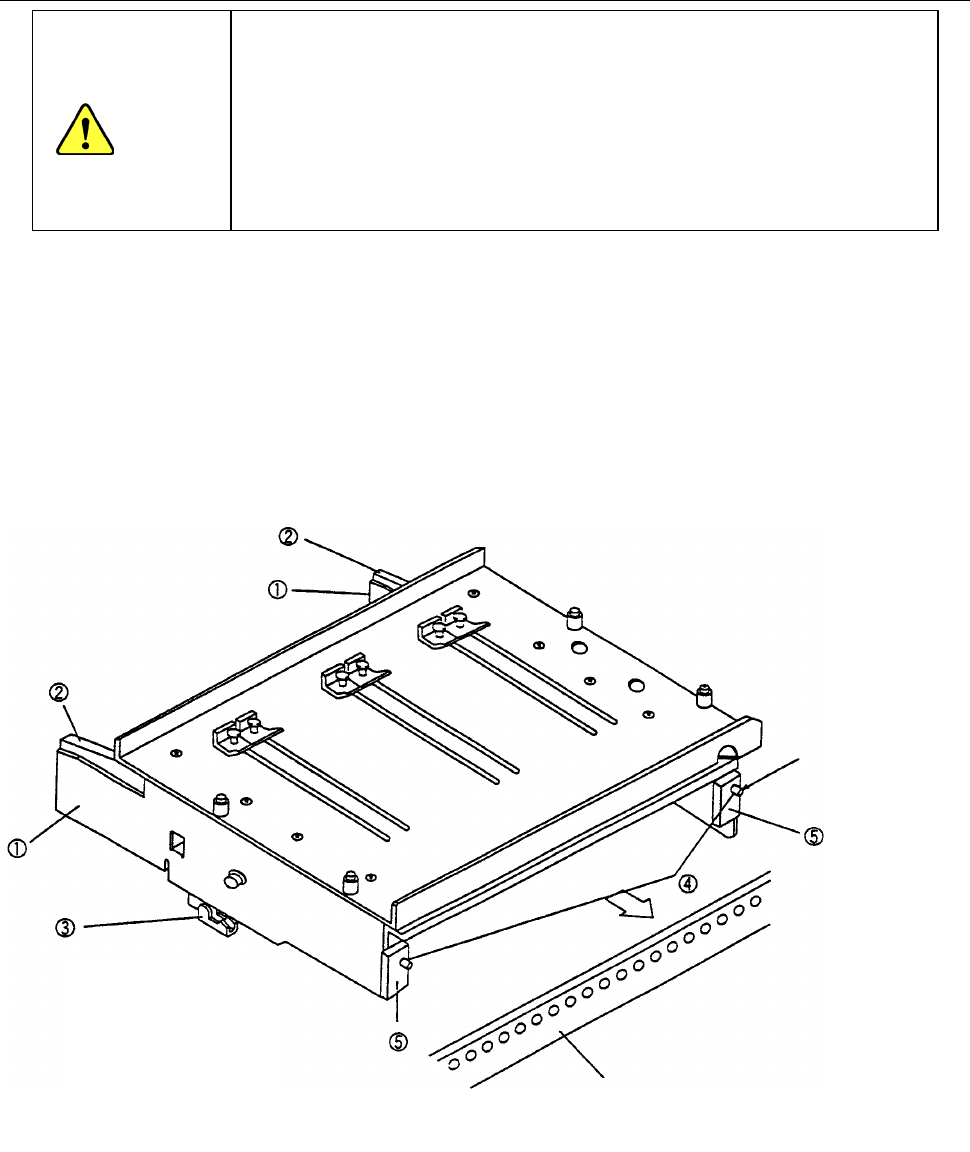 ②
①
②
①
③
④
⑤
⑤