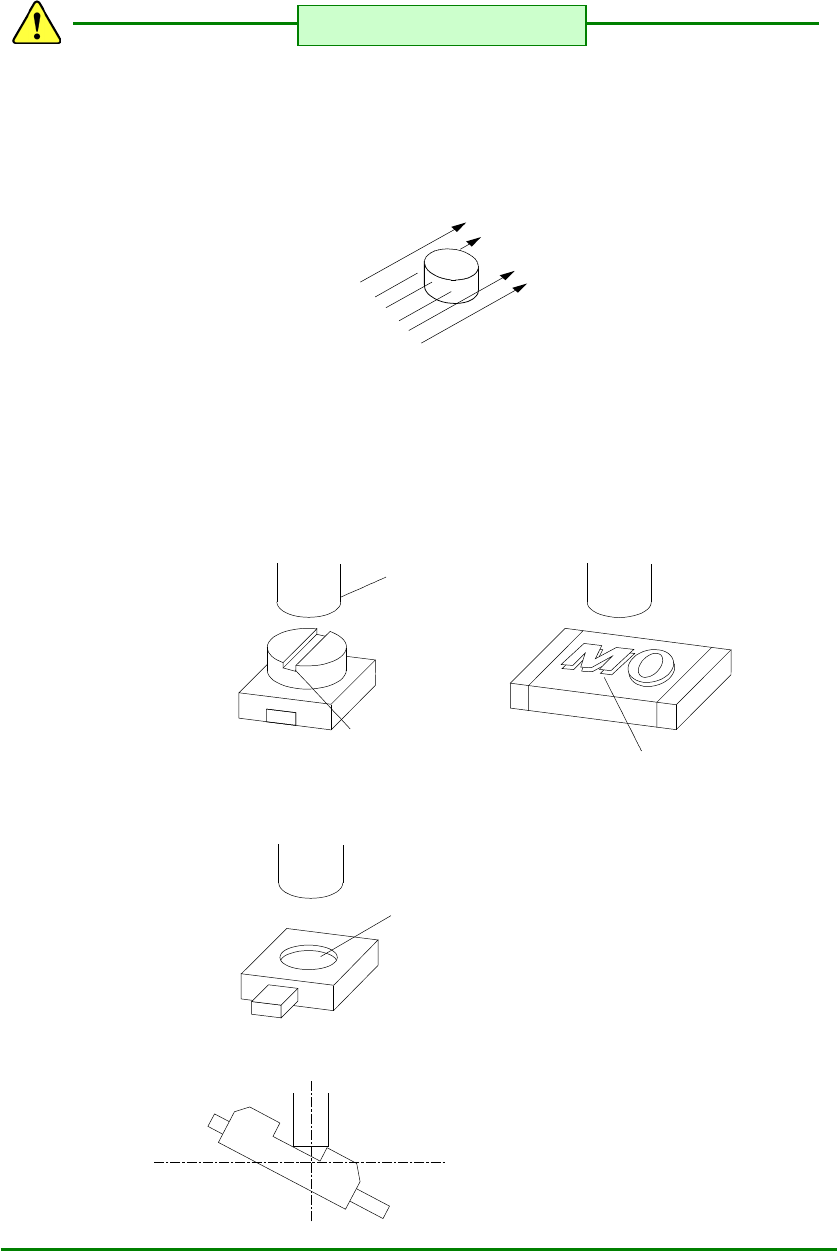 MO