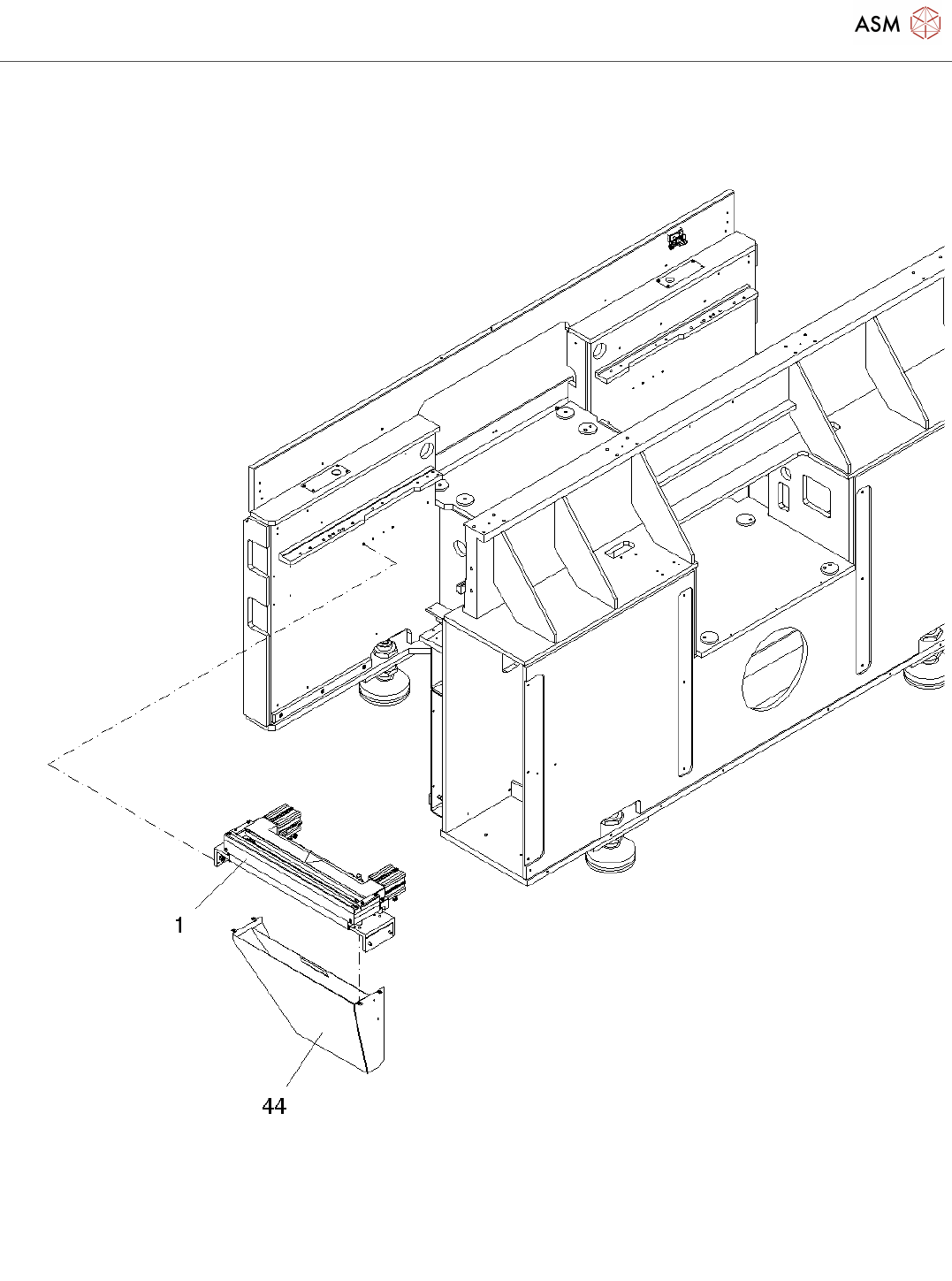 ASM

1

44