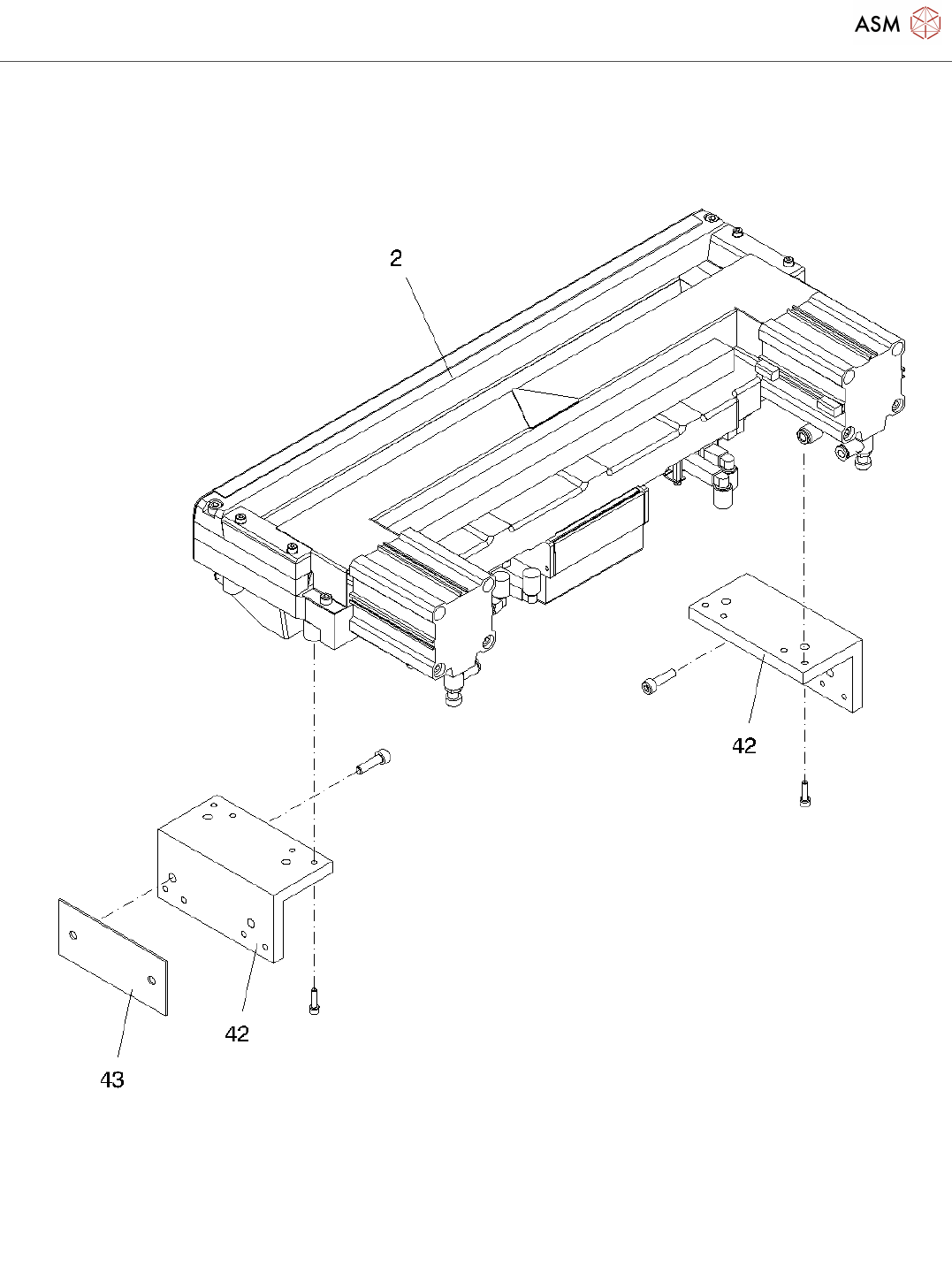 ASM

2

42

42

43