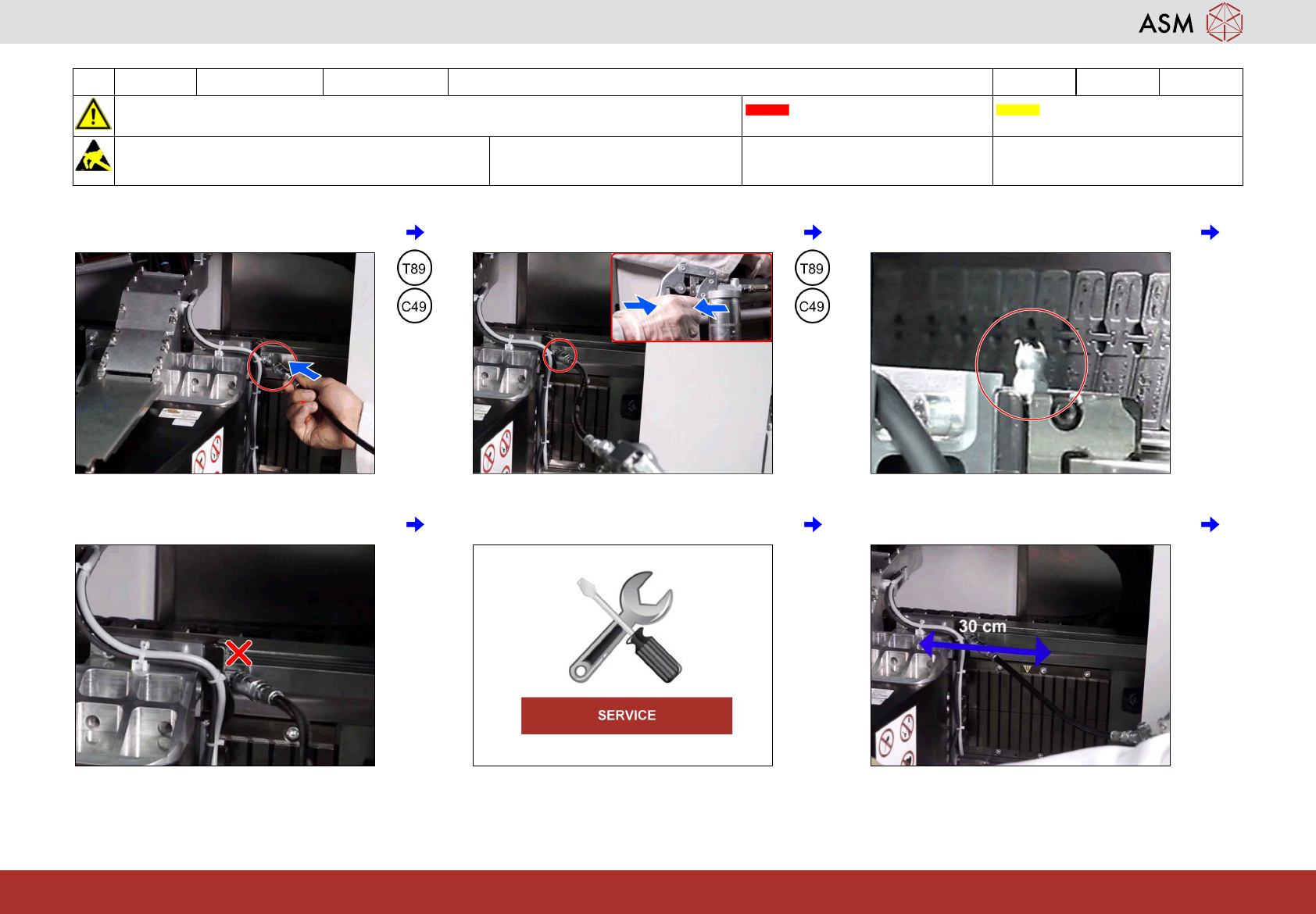 ASM

T89
C49

T89
C49

SERVICE

30 cm