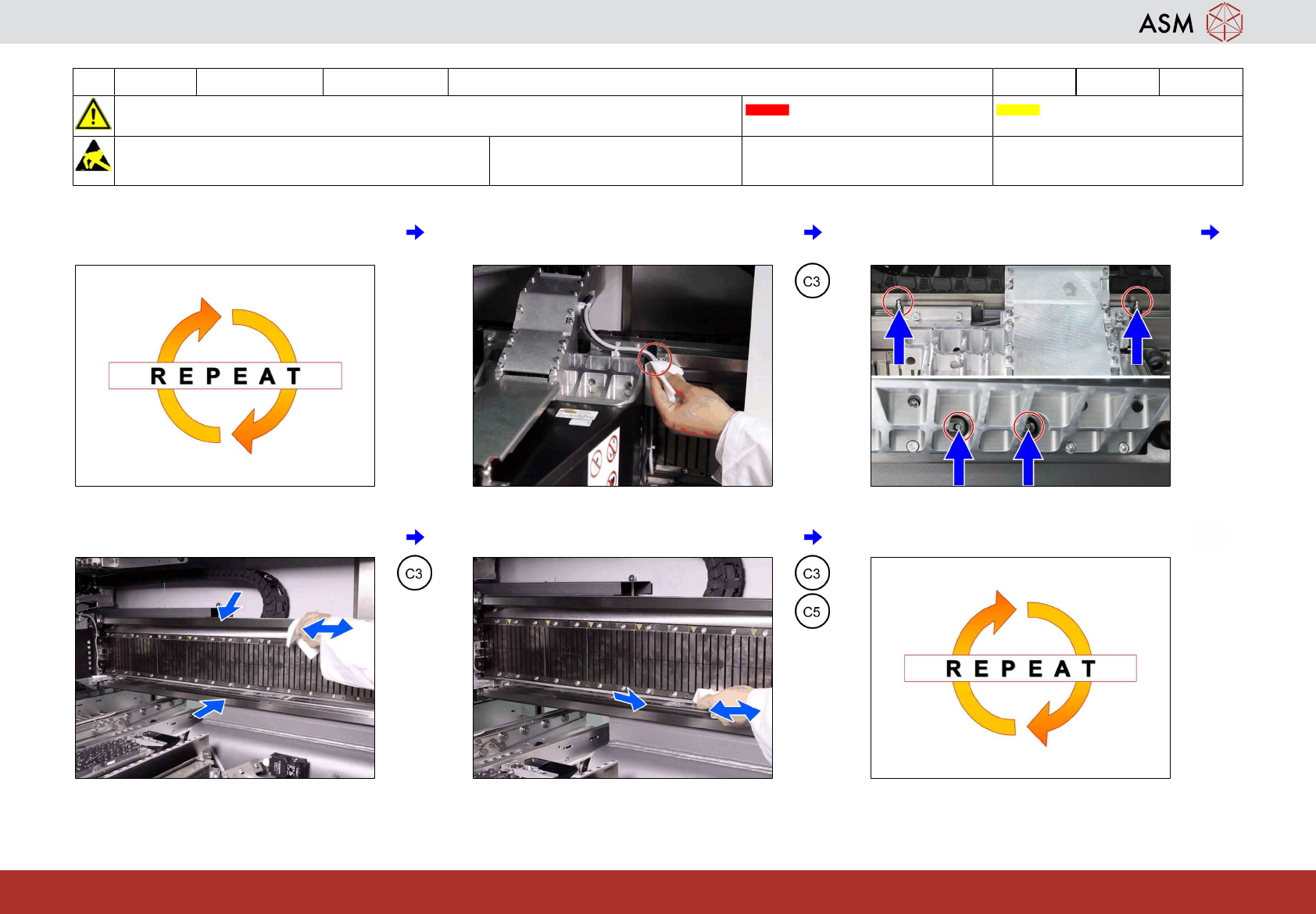 ASM

REPEAT

C3

C3

C3

C5

REPEAT