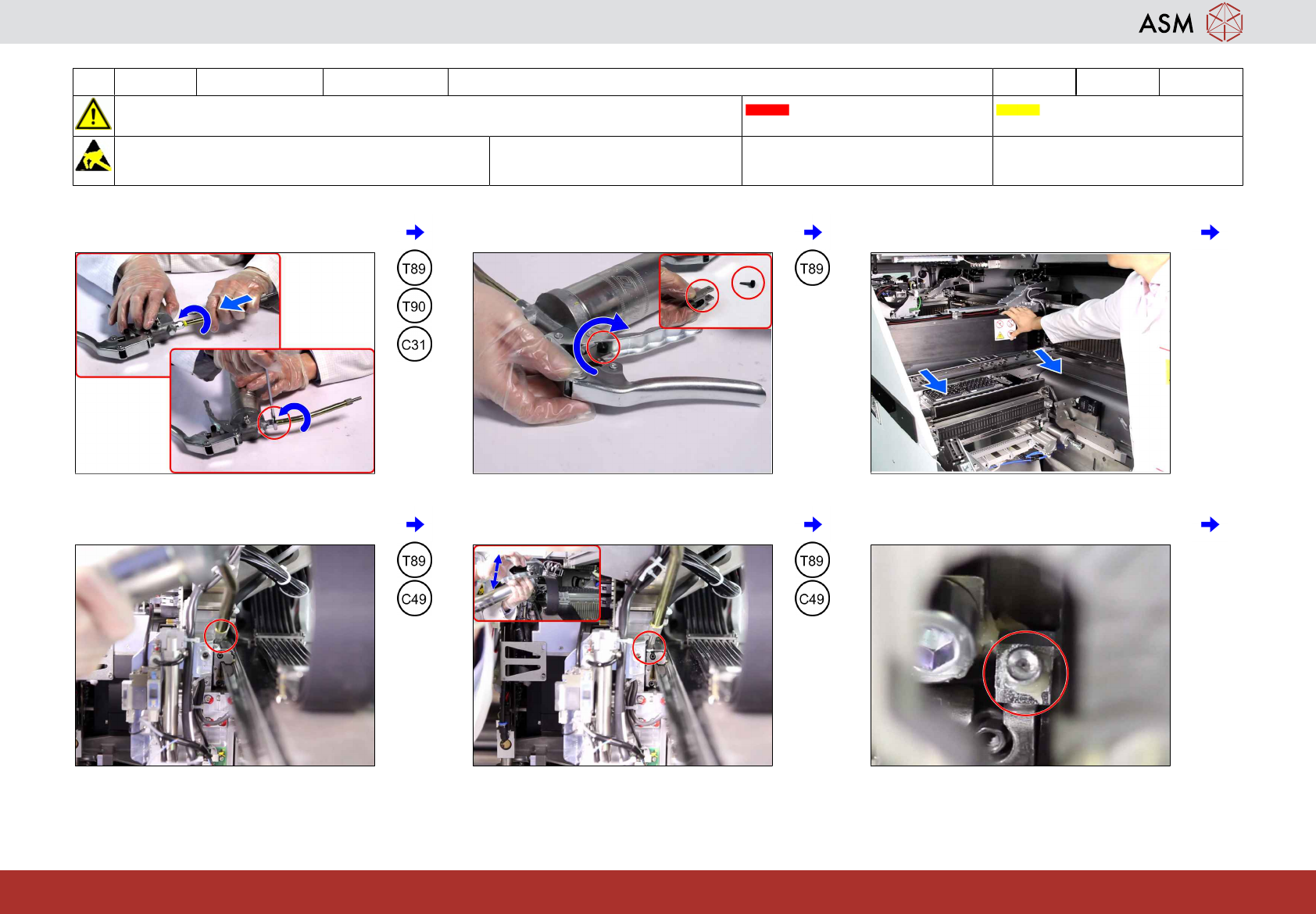 ASM

T89
T90
C31

T89

T89
C49

T89
C49