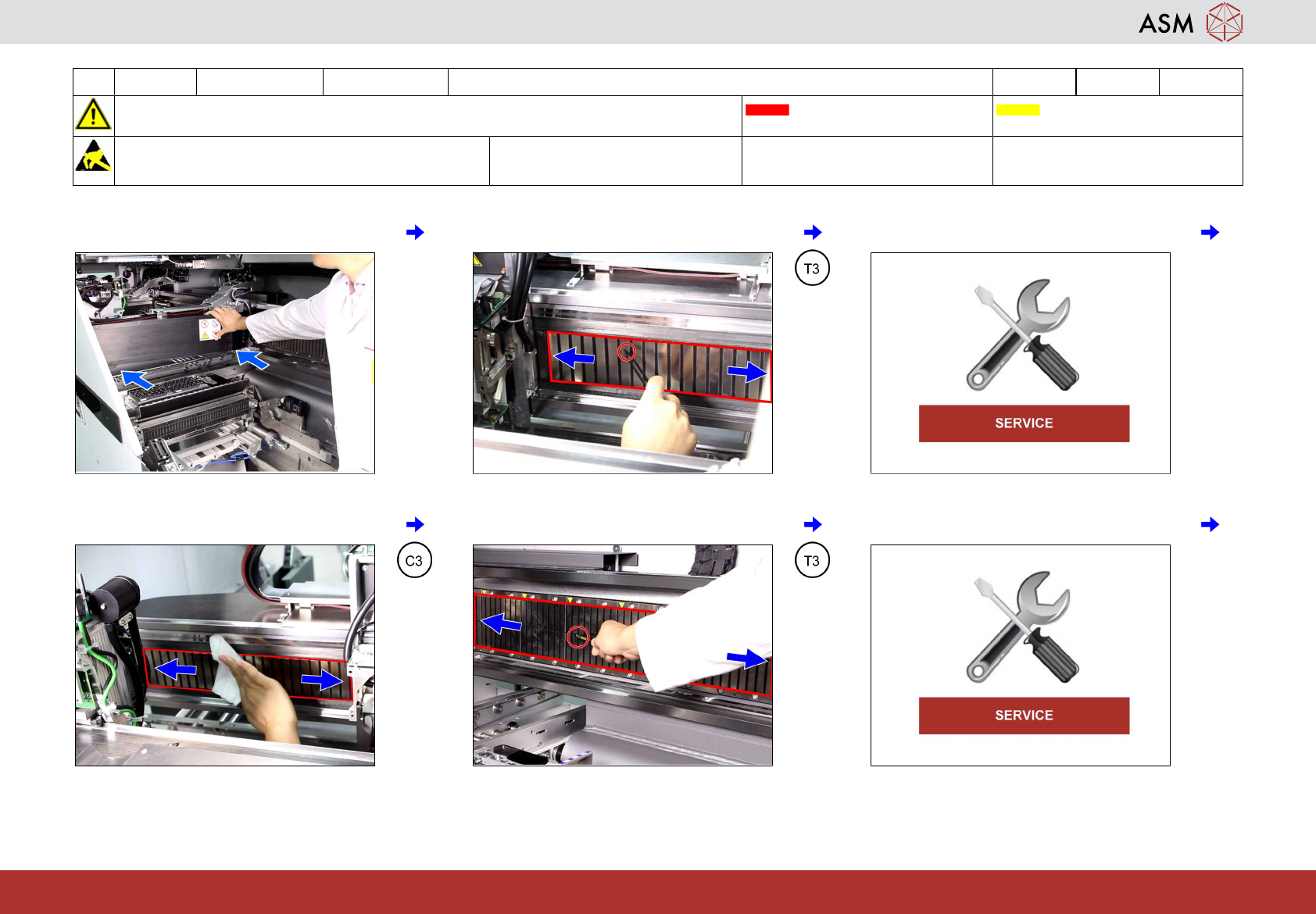 ASM

T3

SERVICE

C3

T3

SERVICE