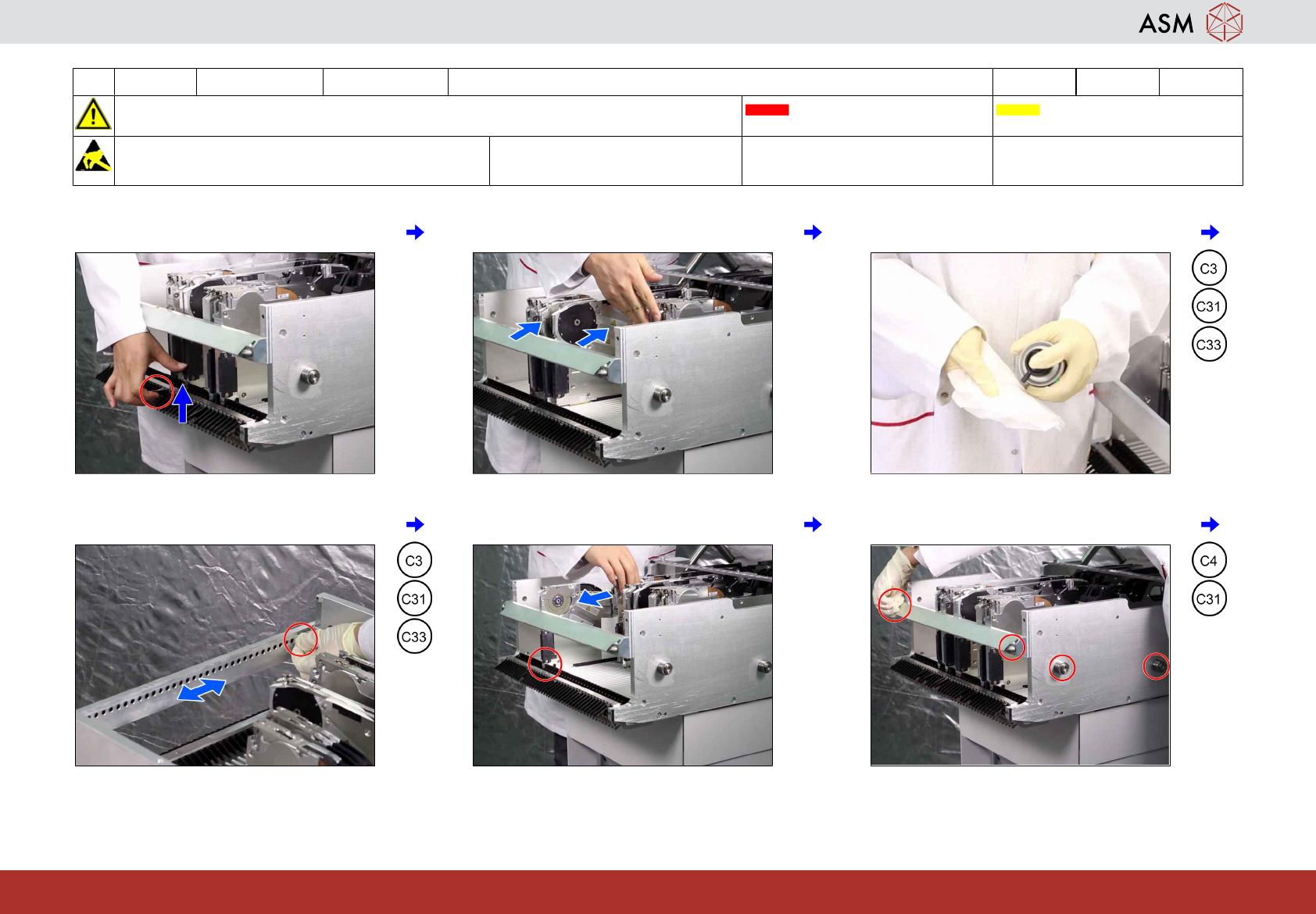 ASM

C3
C31
C33

C3
C31
C33

C4
C31