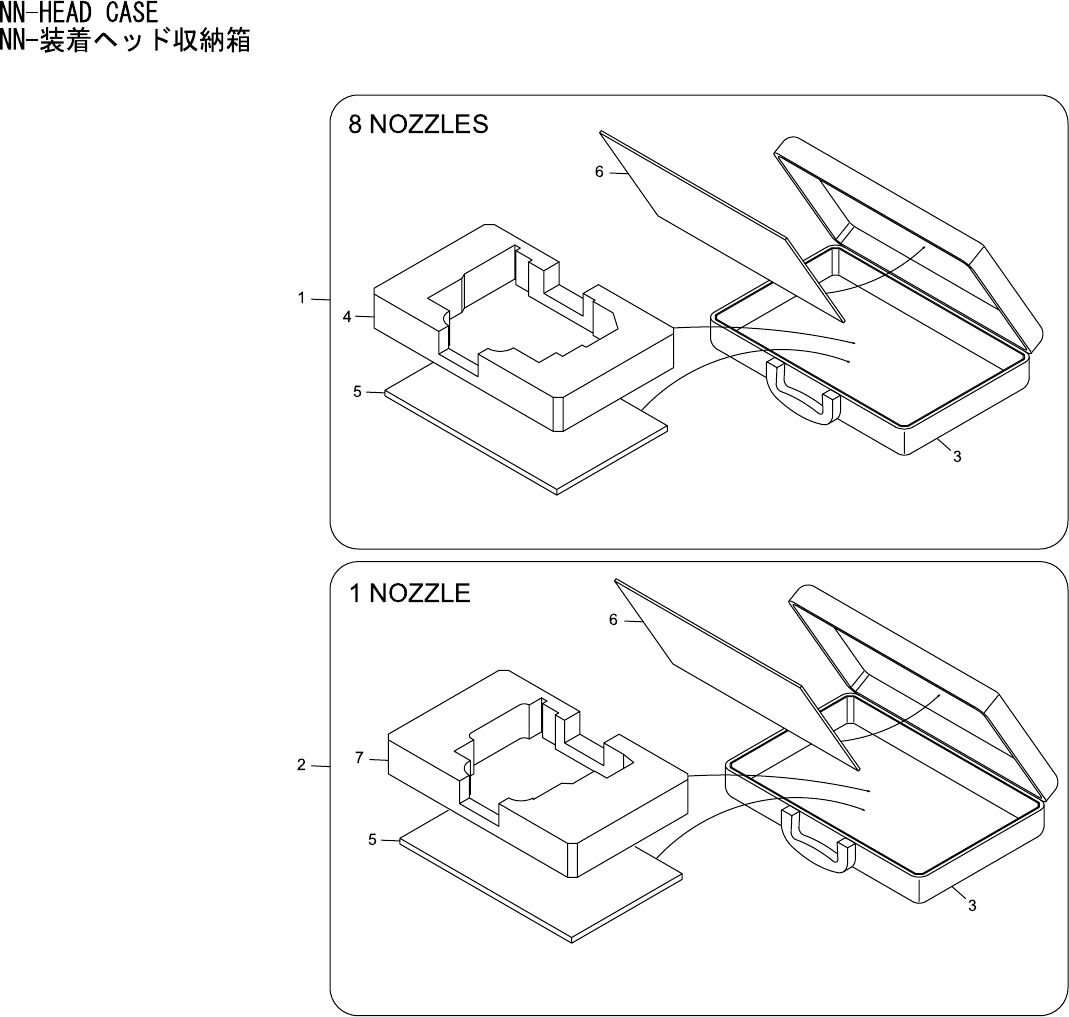 NN-HEAD CASE
NN-装着ヘッド収納箱

8 NOZZLES

6

1

4

5

3

1 NOZZLE

6

2

7

5

3