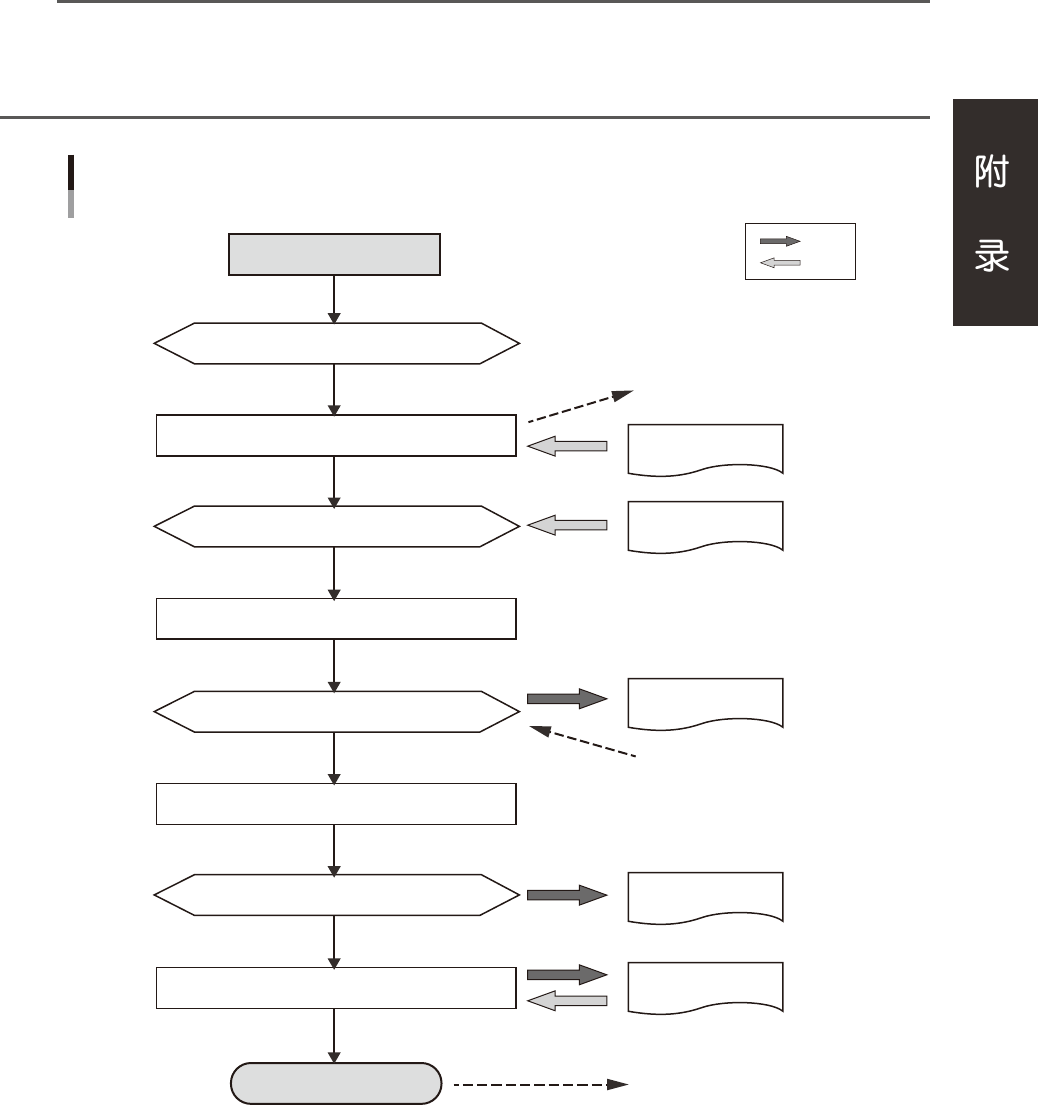 附
录