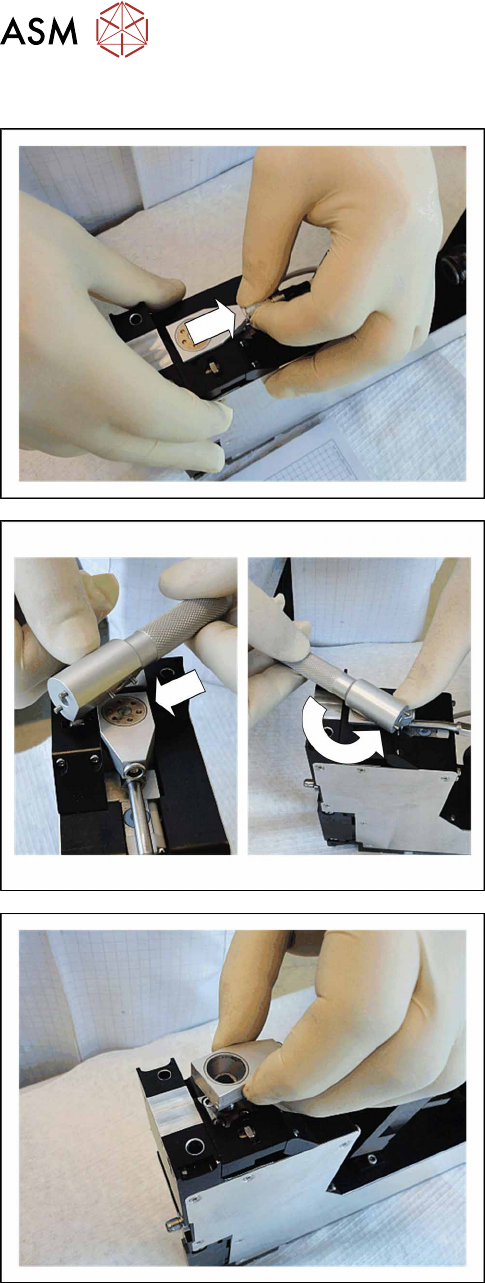 ASM