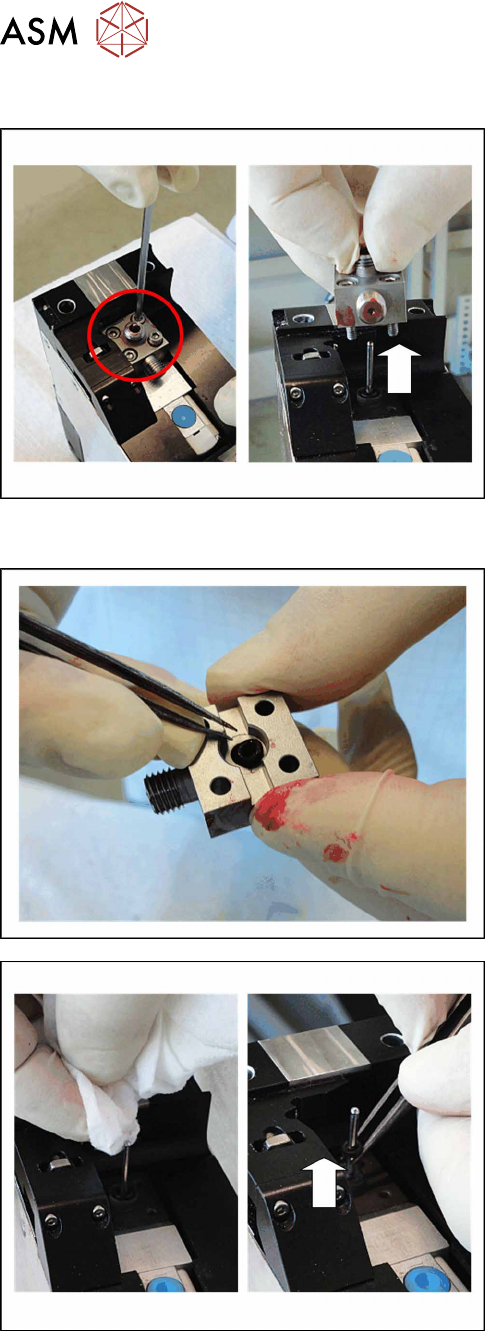 ASM