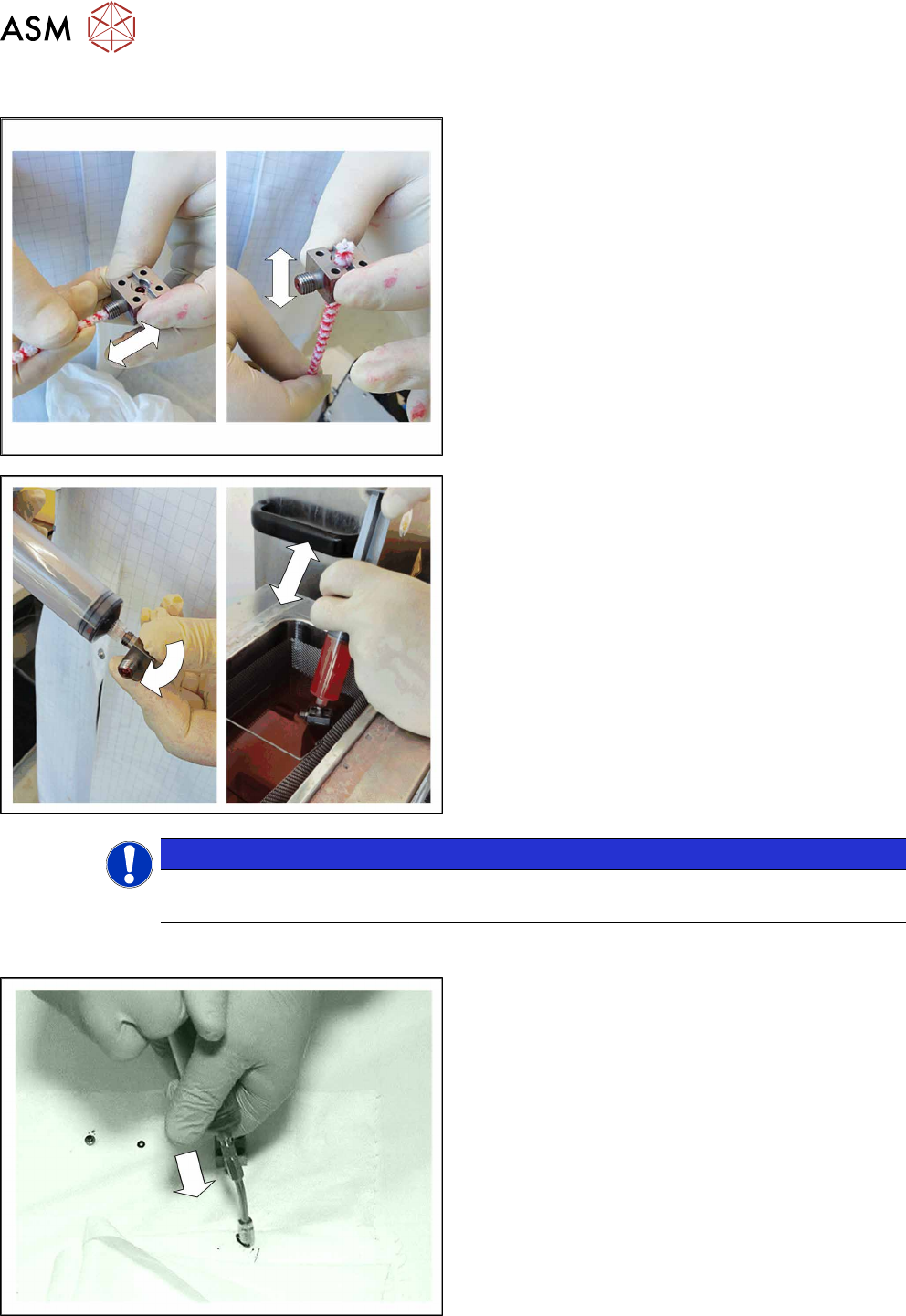 ASM