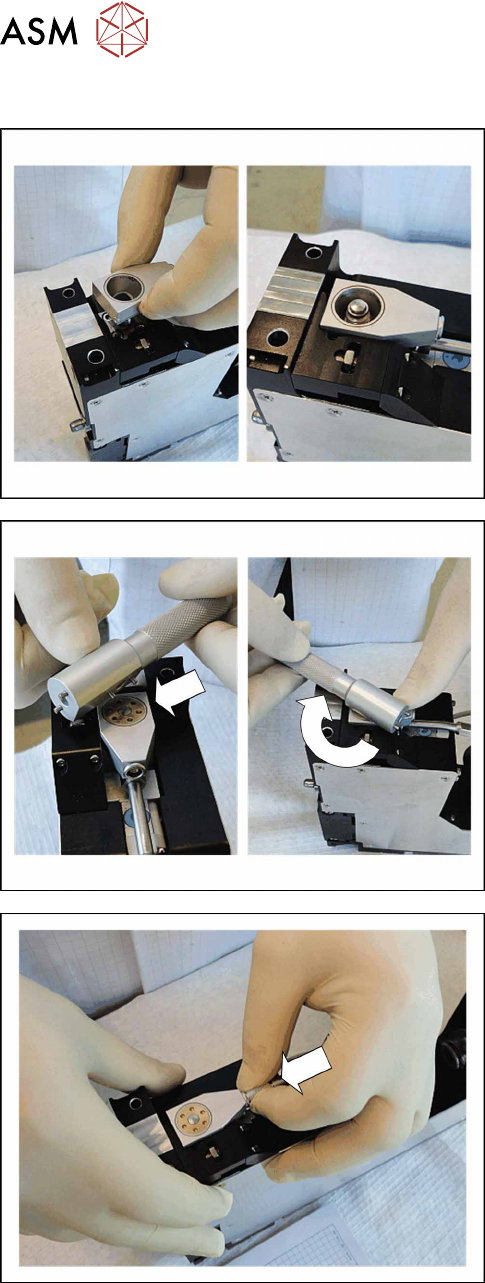 ASM