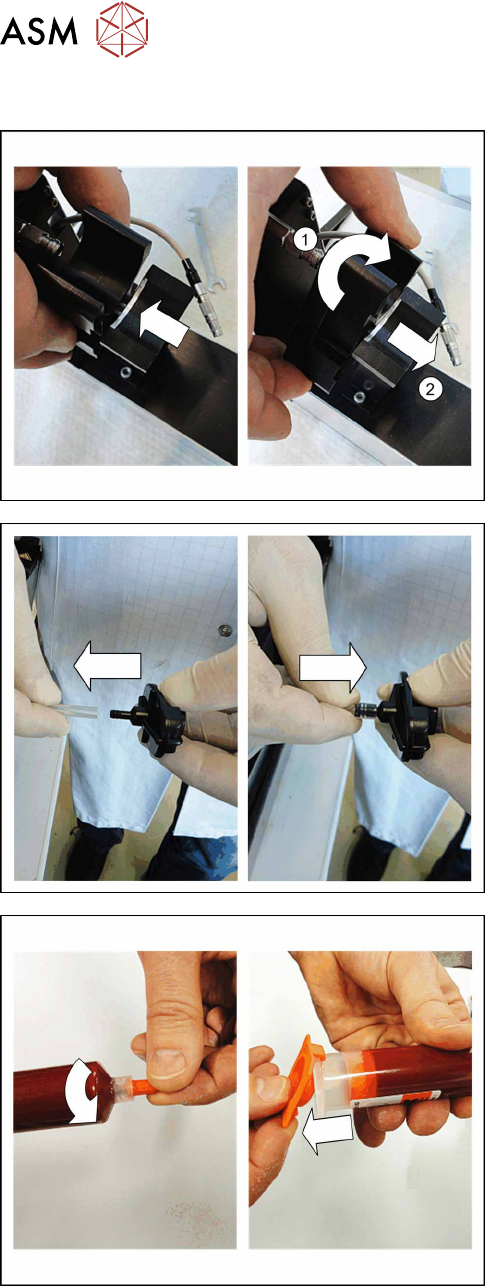 ASM

1

2