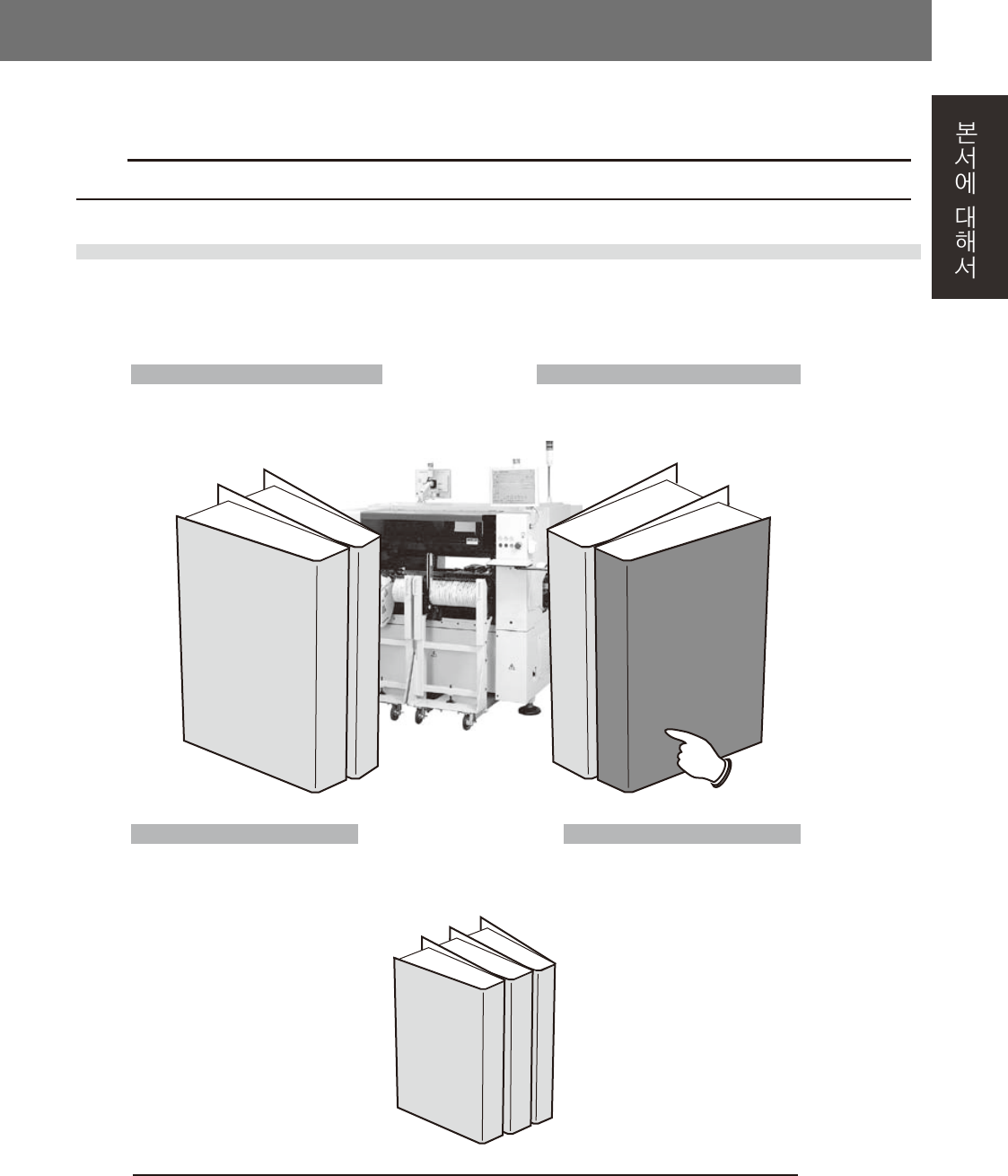 본서에 대해서