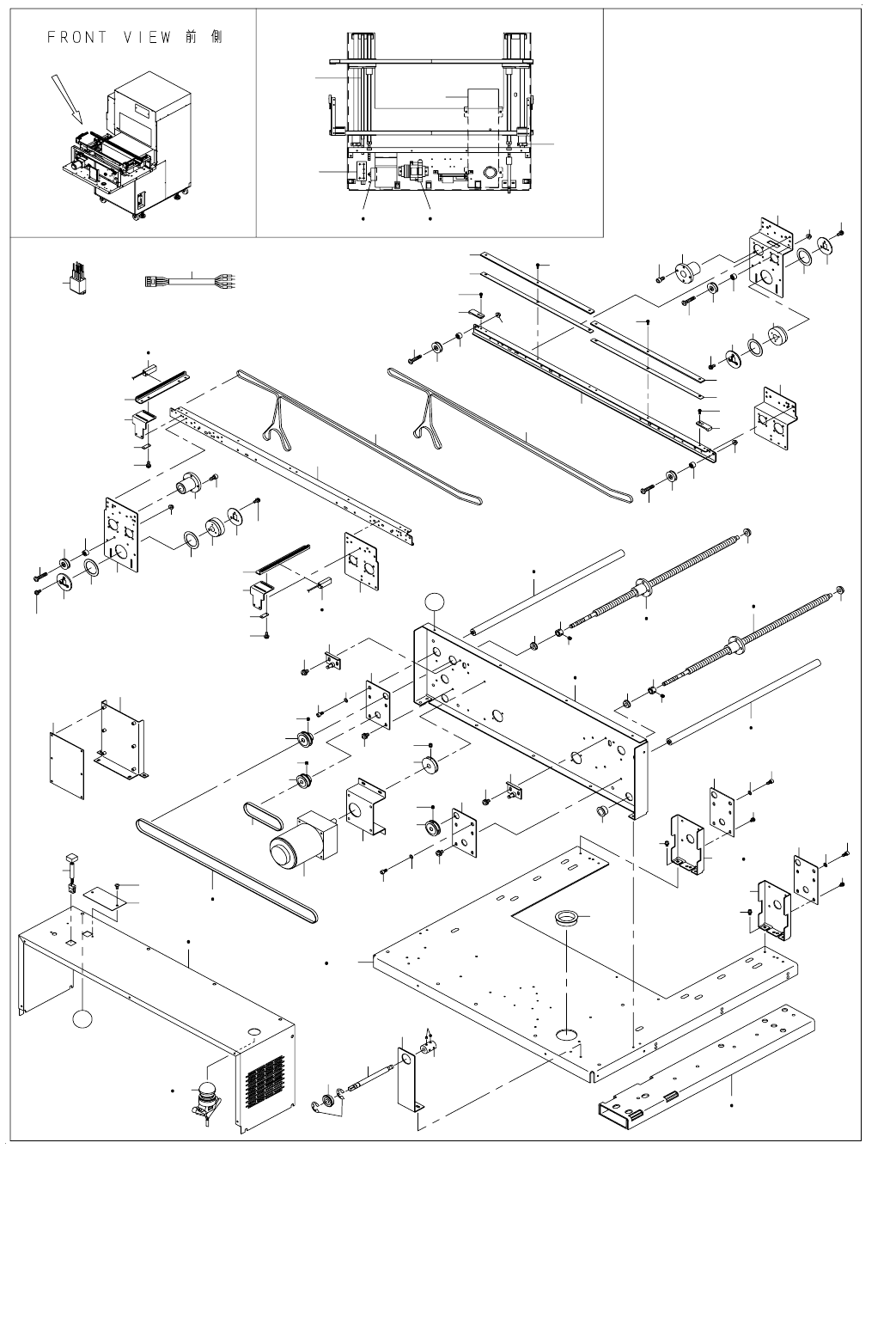 FRONT VIEW 前側