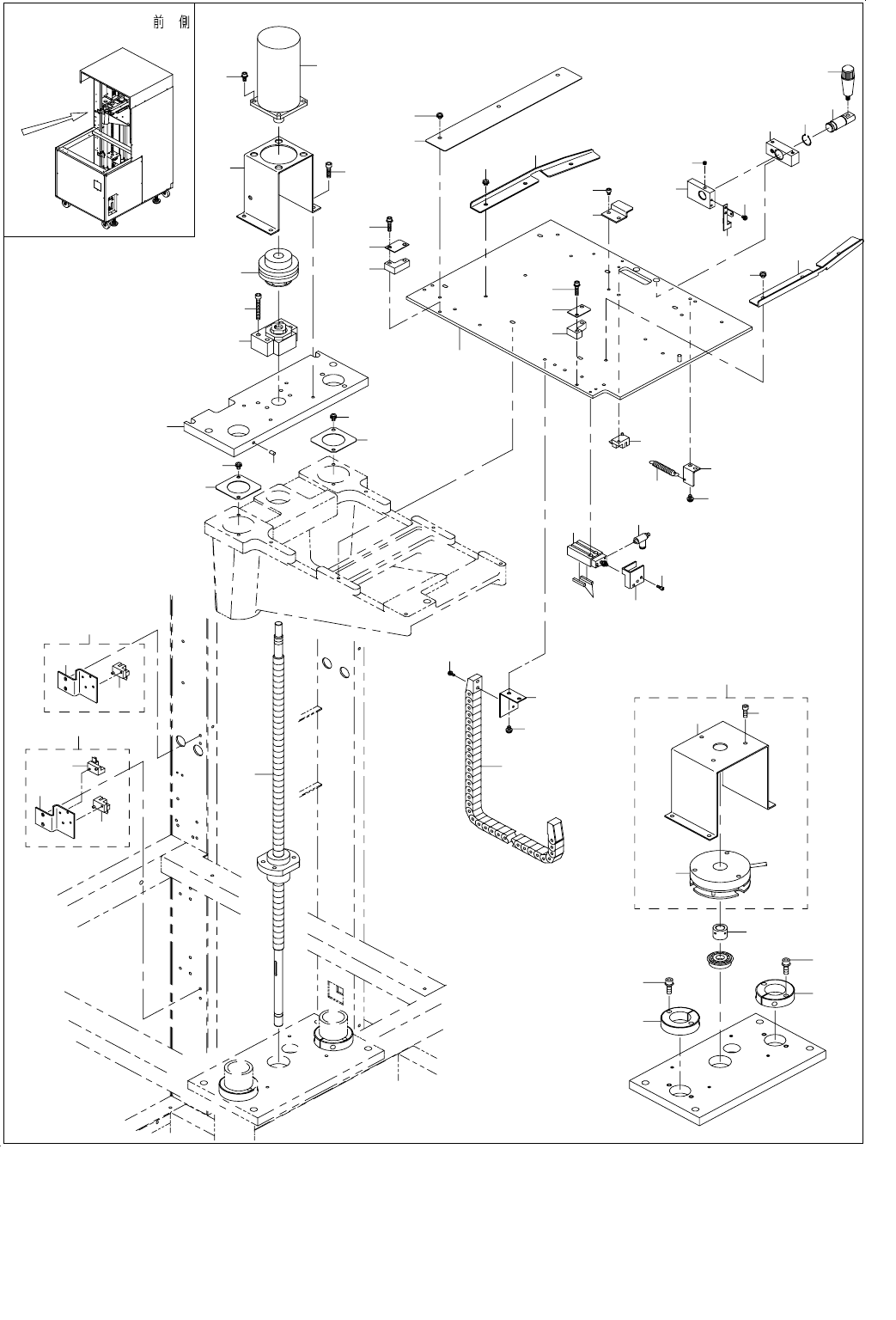 前 側