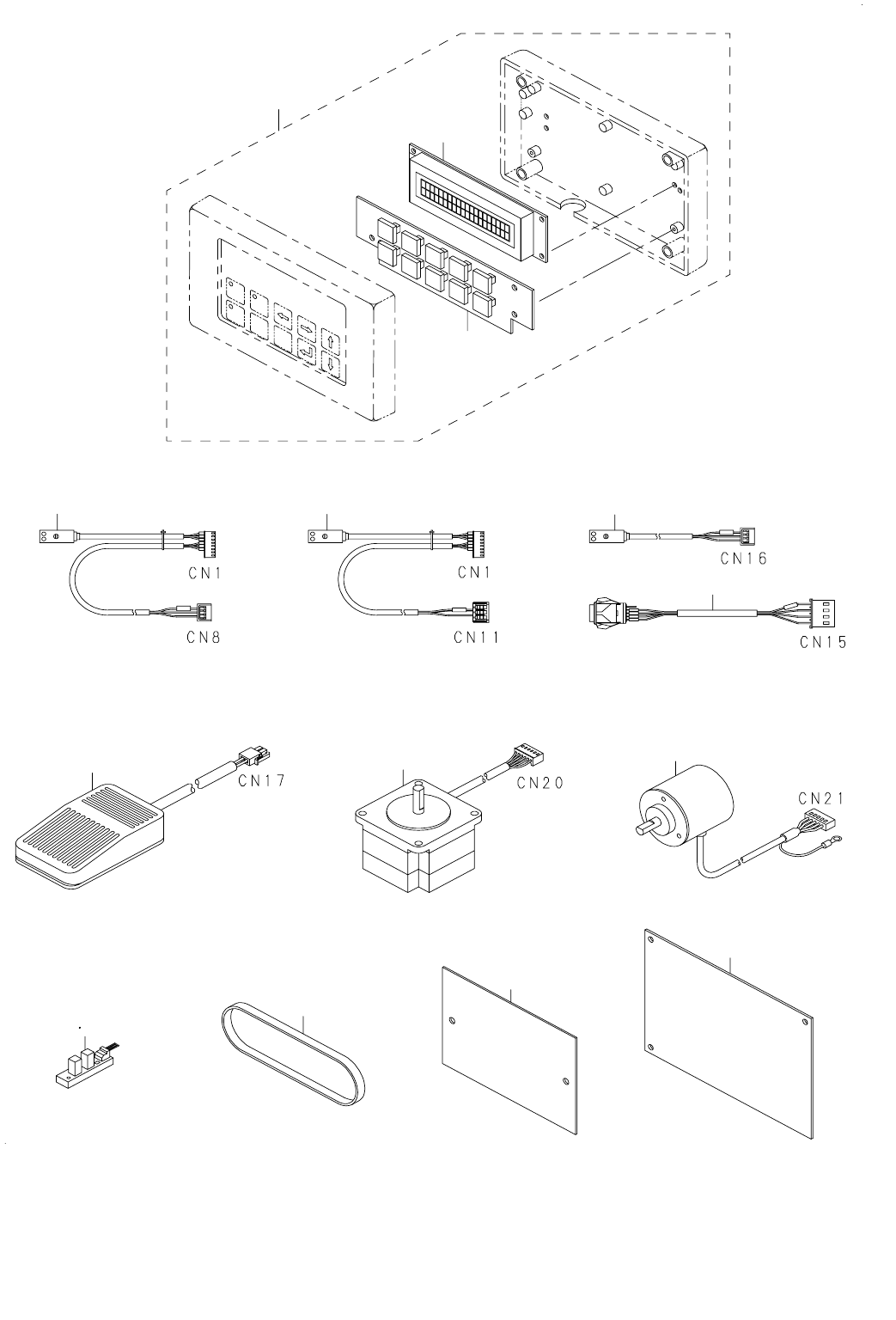 CN1
CN8
CN1
CN11
CN16
CN15
CN17
CN20
CN21