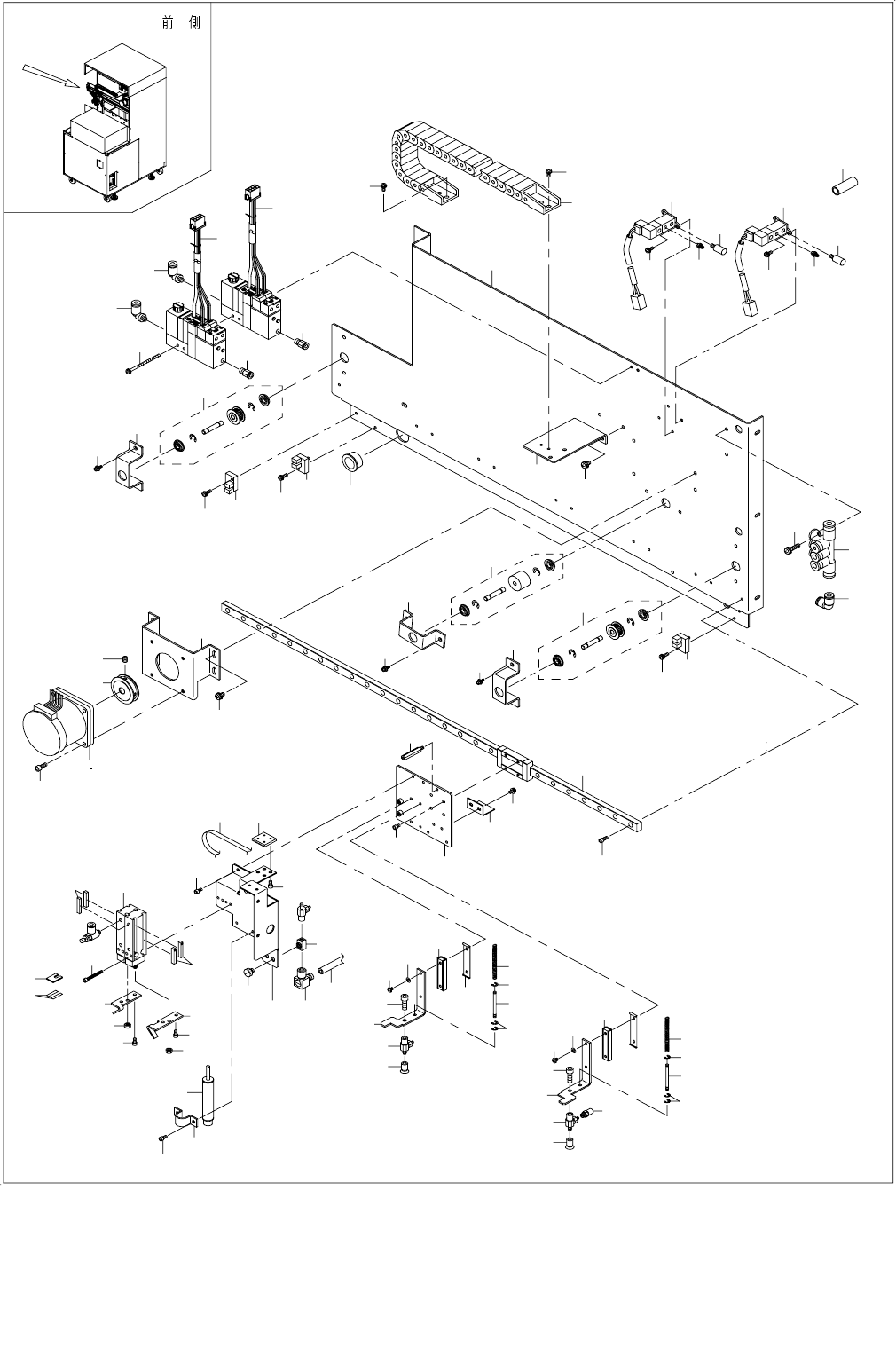 前 側