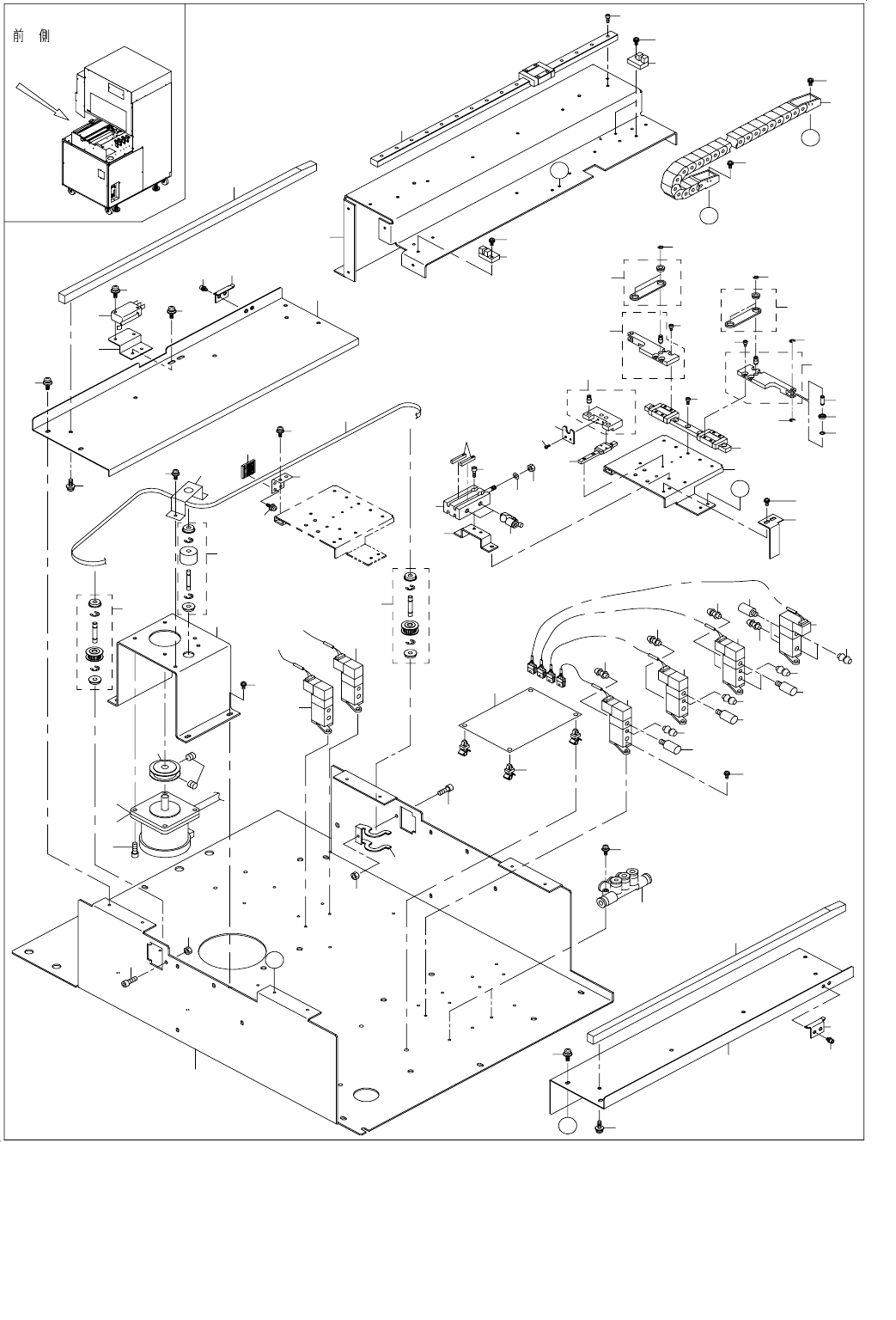 前 側