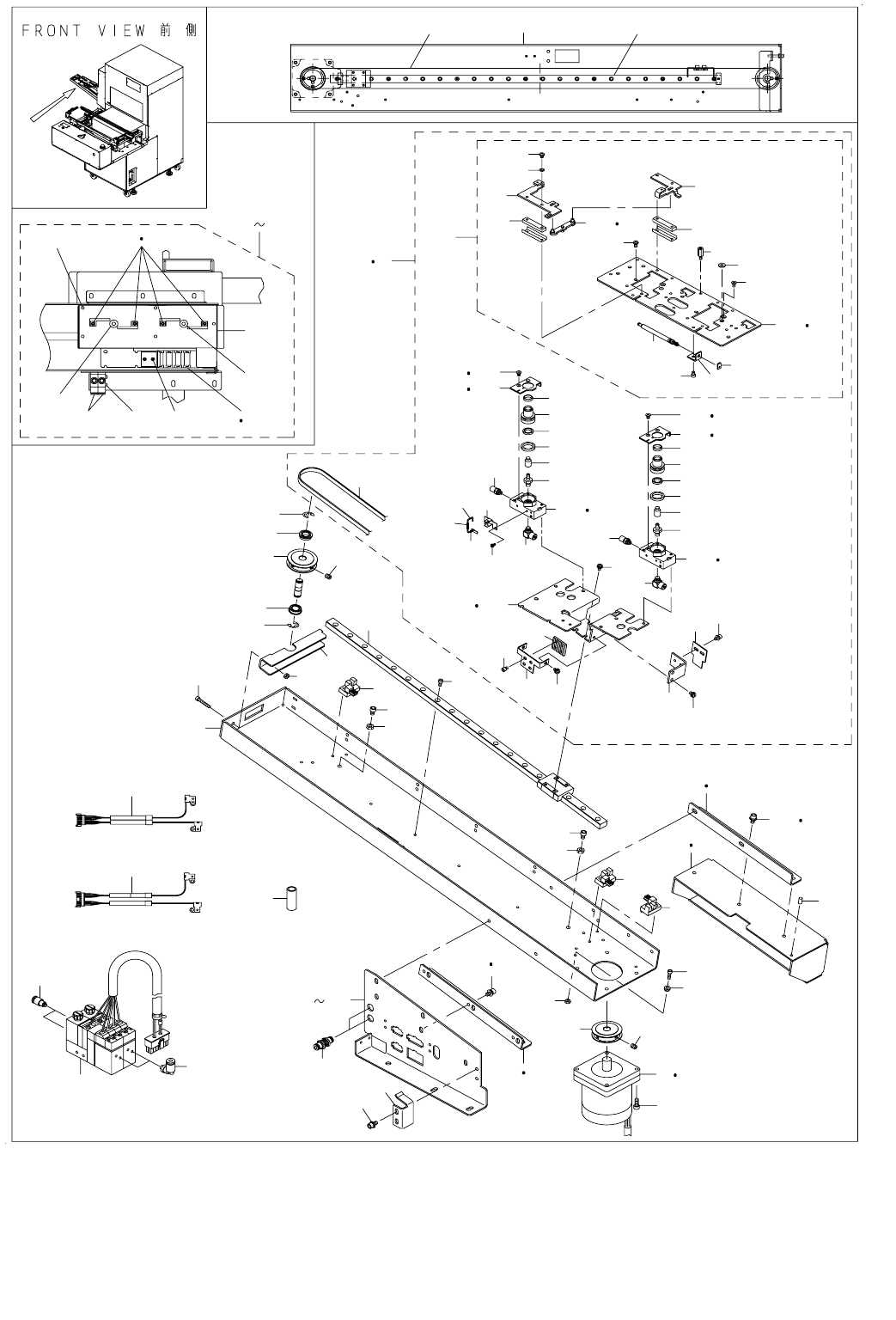 FRONT VIEW 前側

~

~