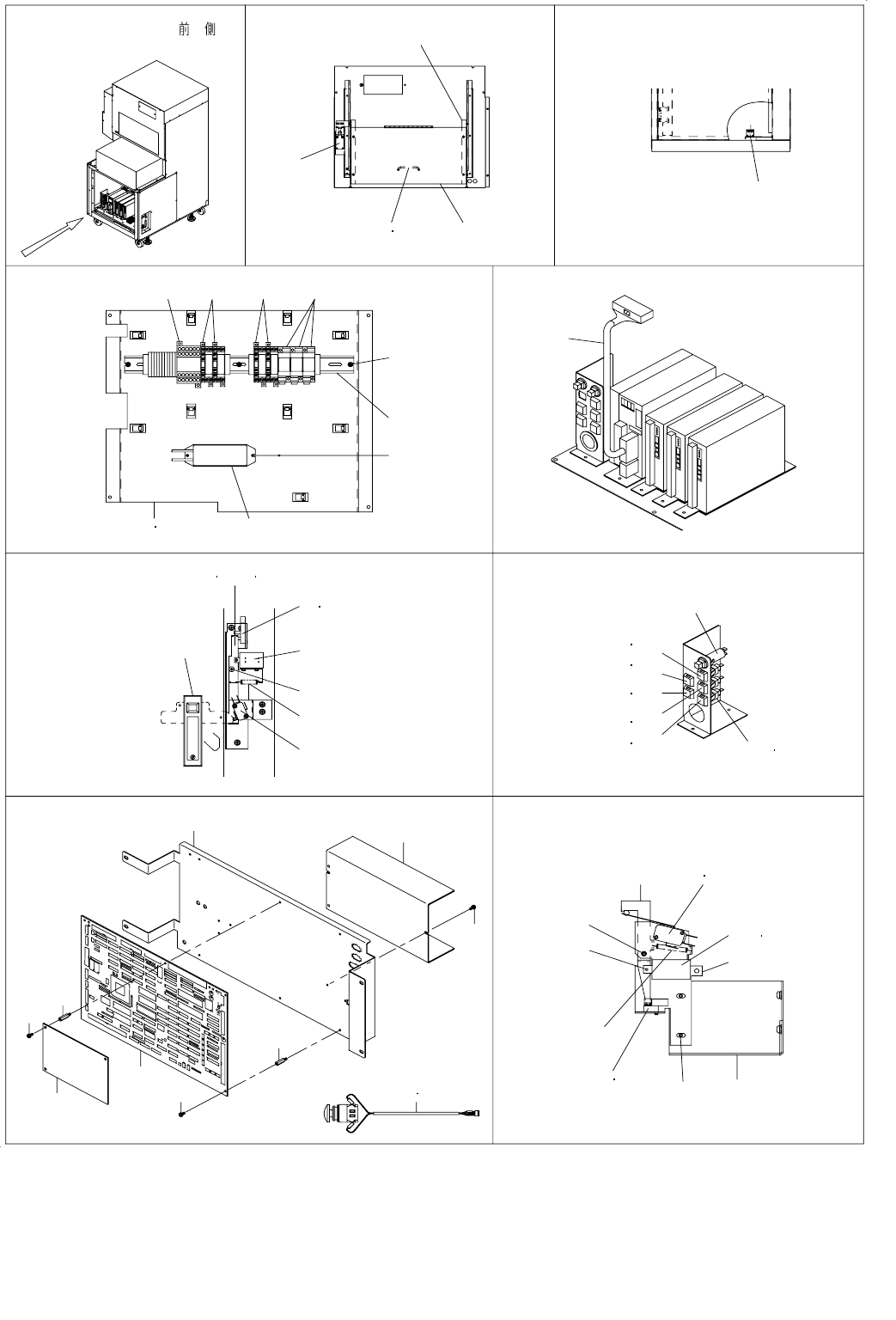 前　側