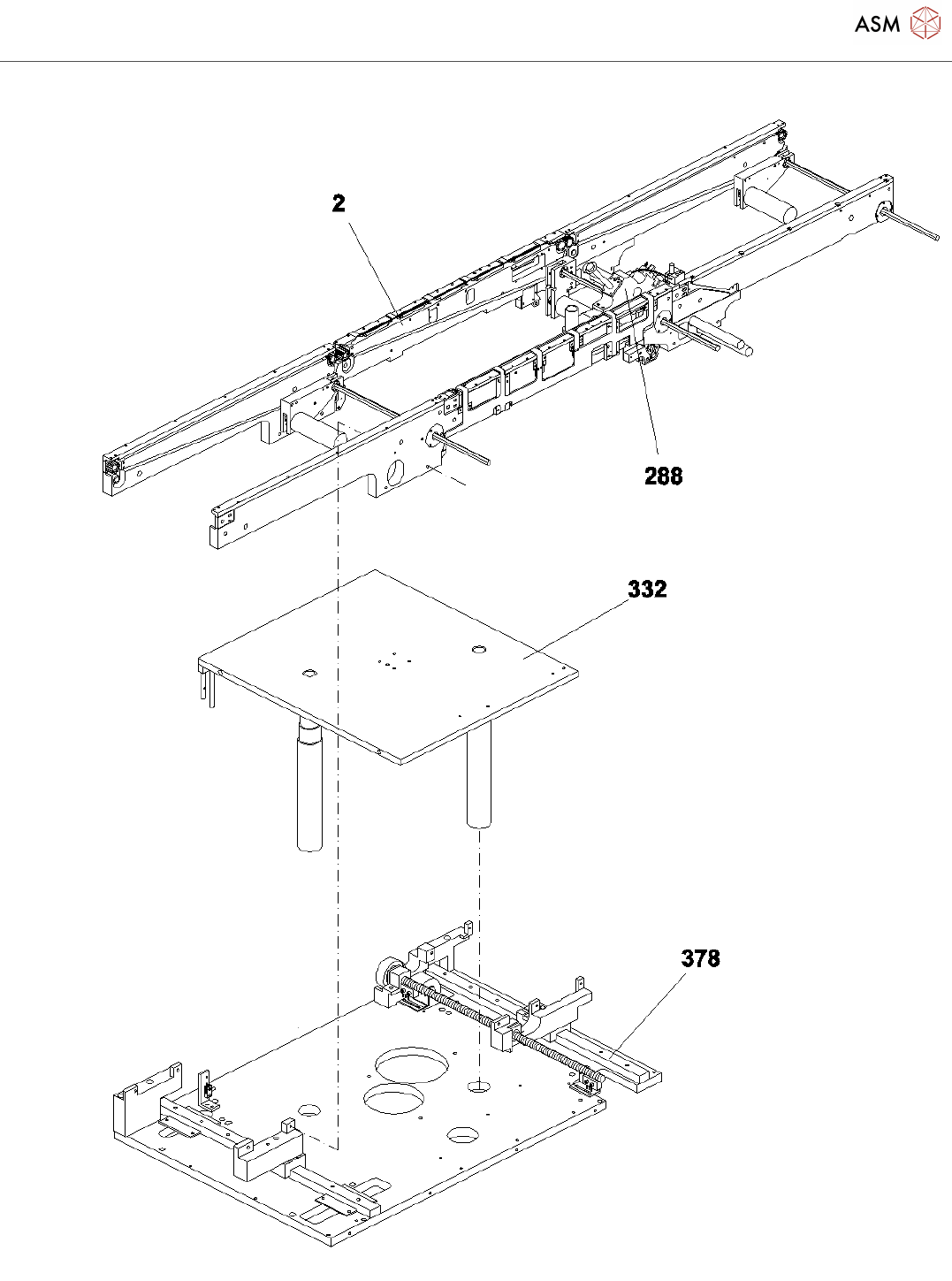 ASM

2

288

332

378