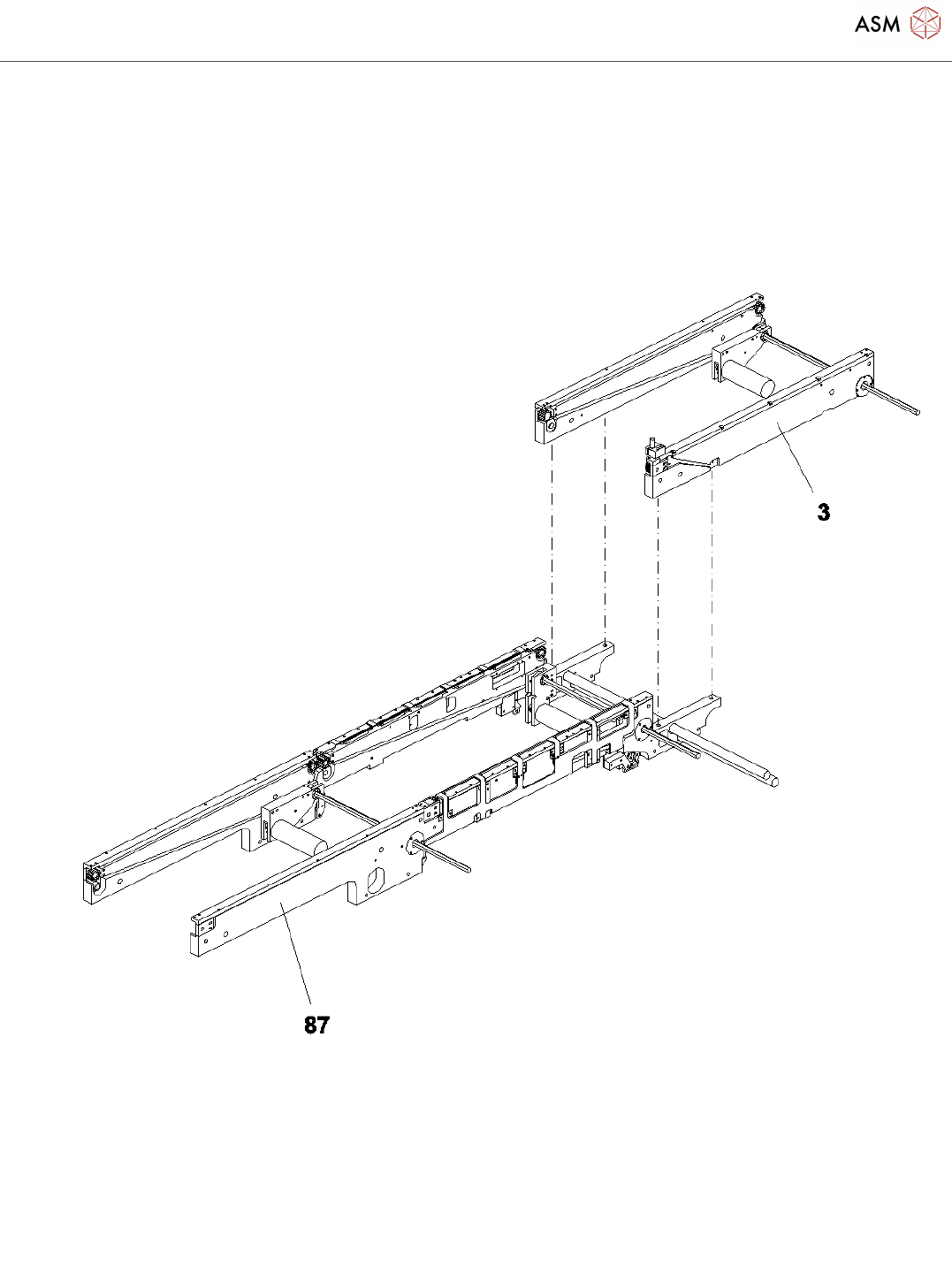 ASM

3

87