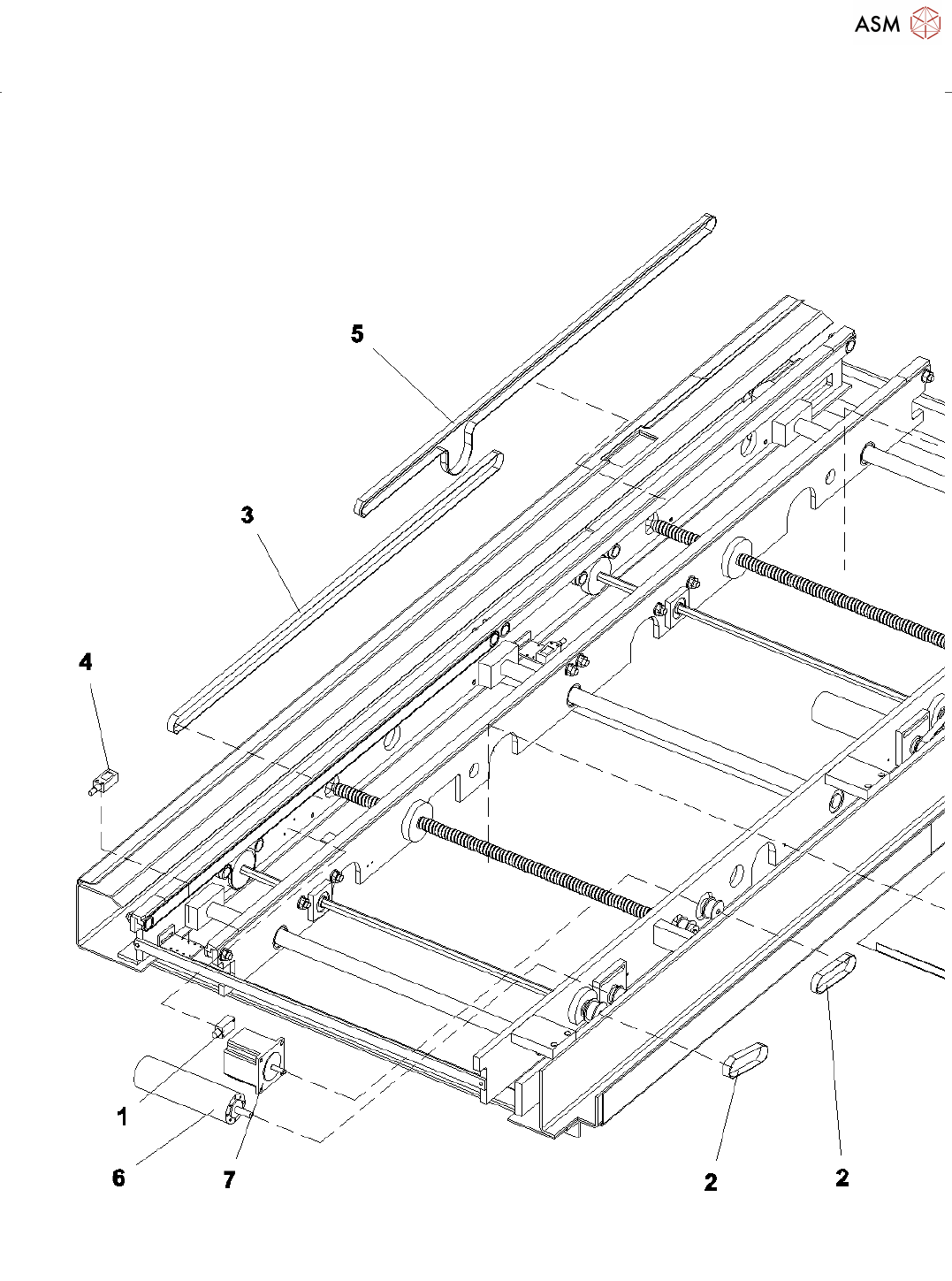 ASM

5

3

4

1

6

7

2

2