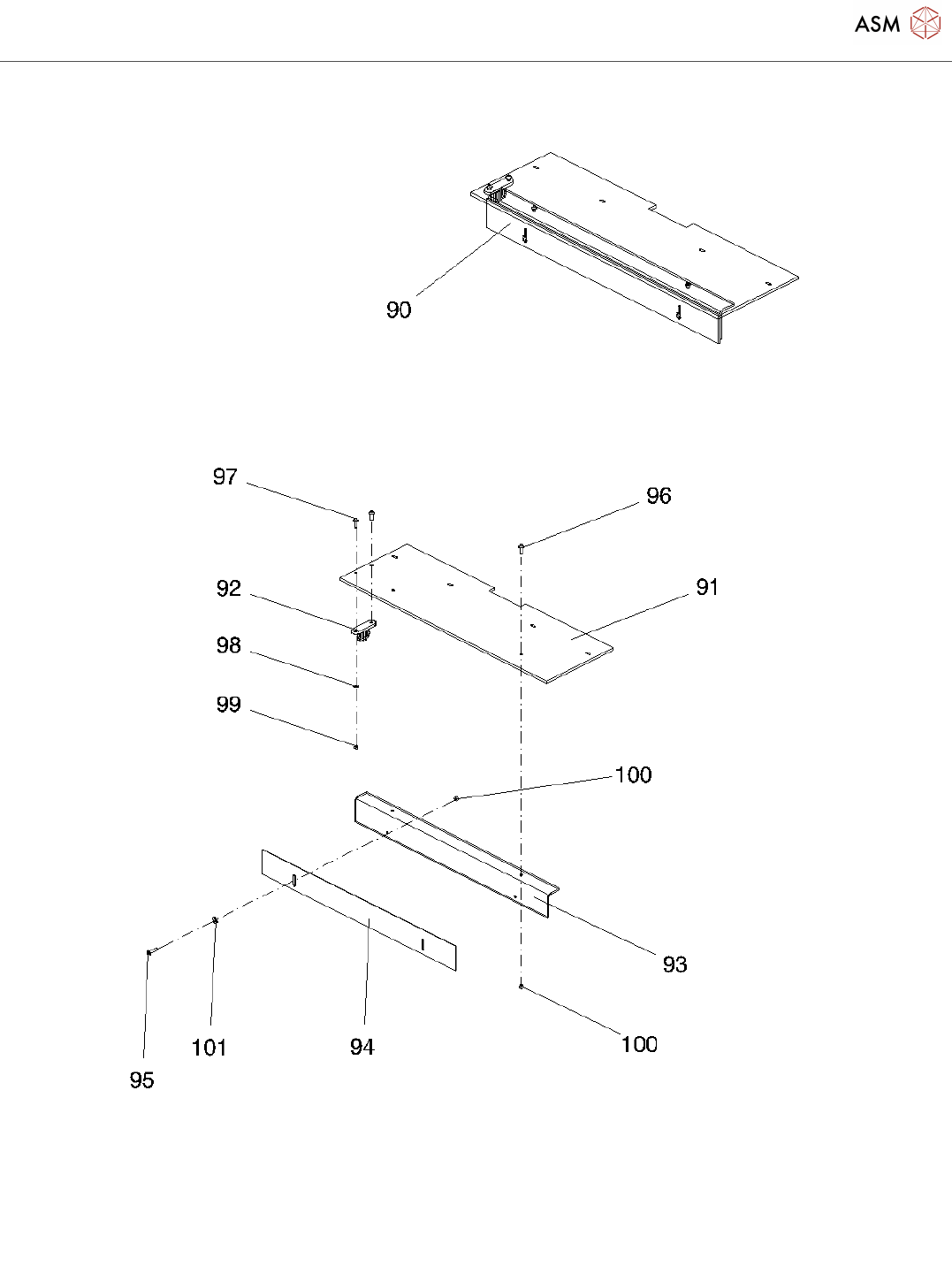 ASM

90

97

96

92

91

98

99

100

93

101

94

100

95