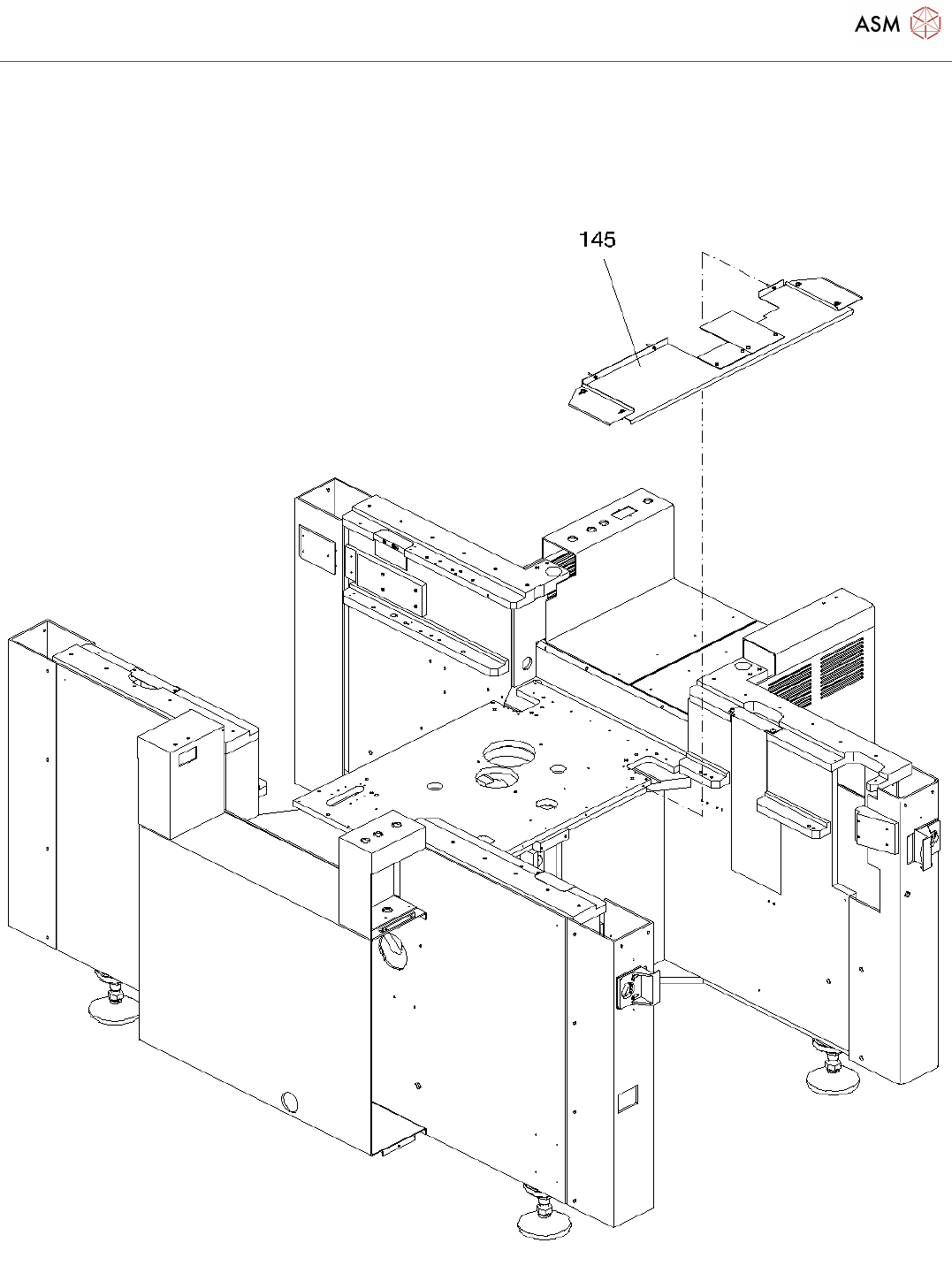 ASM

145