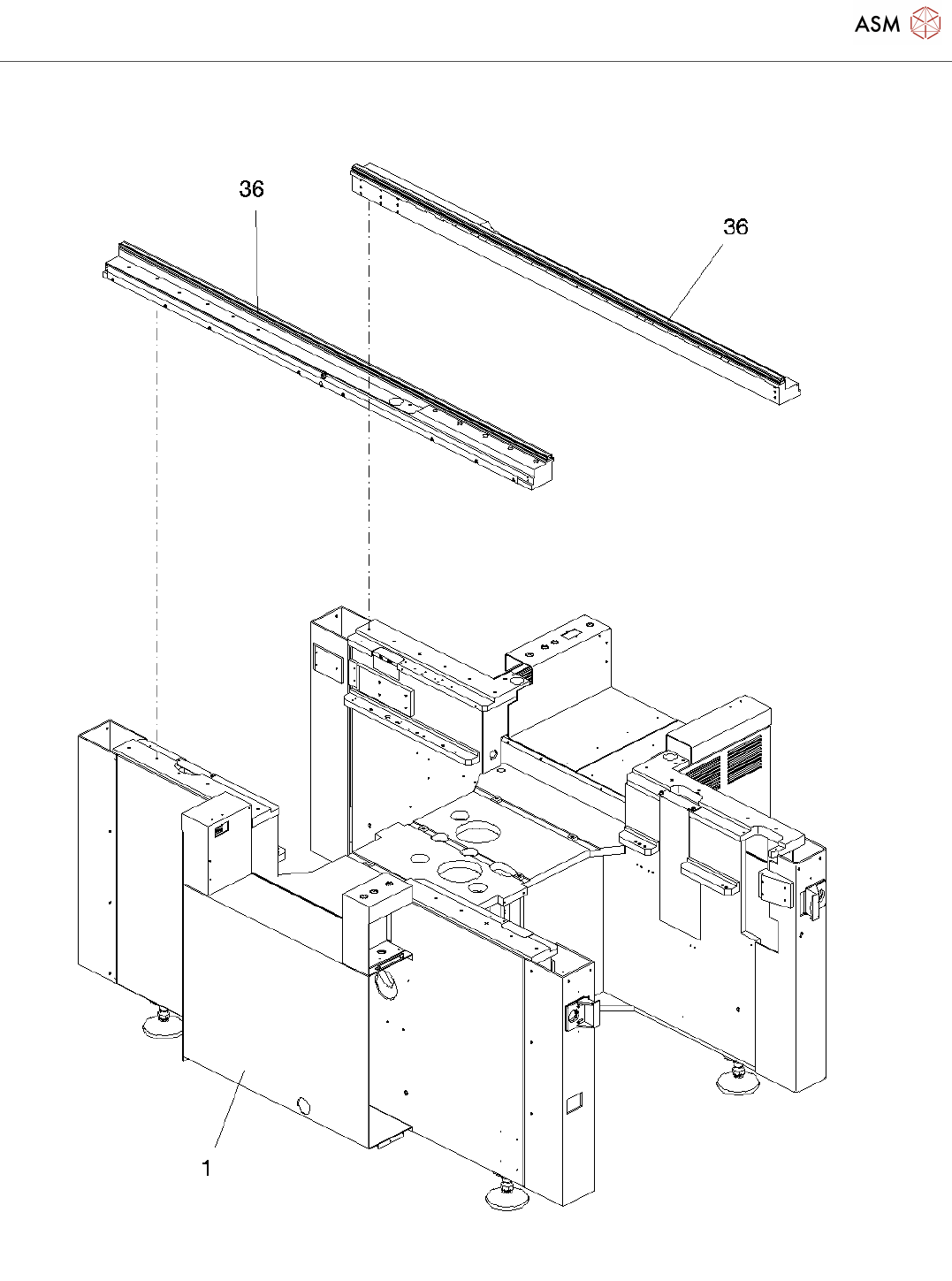 ASM

36

36

1